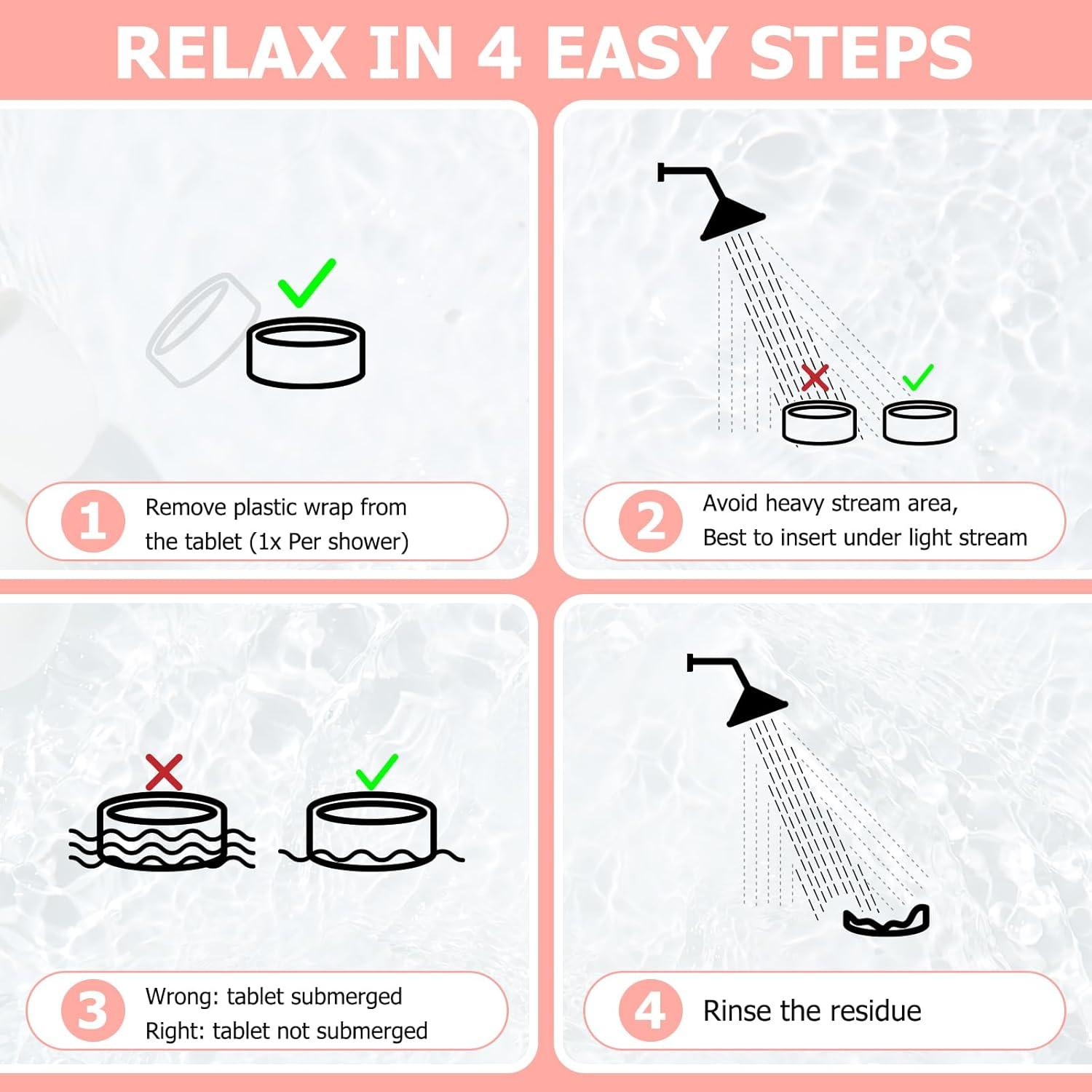 RELAX IN 4 EASY STEPS

1 Remove plastic wrap from the tablet (1x Per shower)

2 Avoid heavy stream area, Best to insert under light stream

3 Wrong: tablet submerged
Right: tablet not submerged

4 Rinse the residue