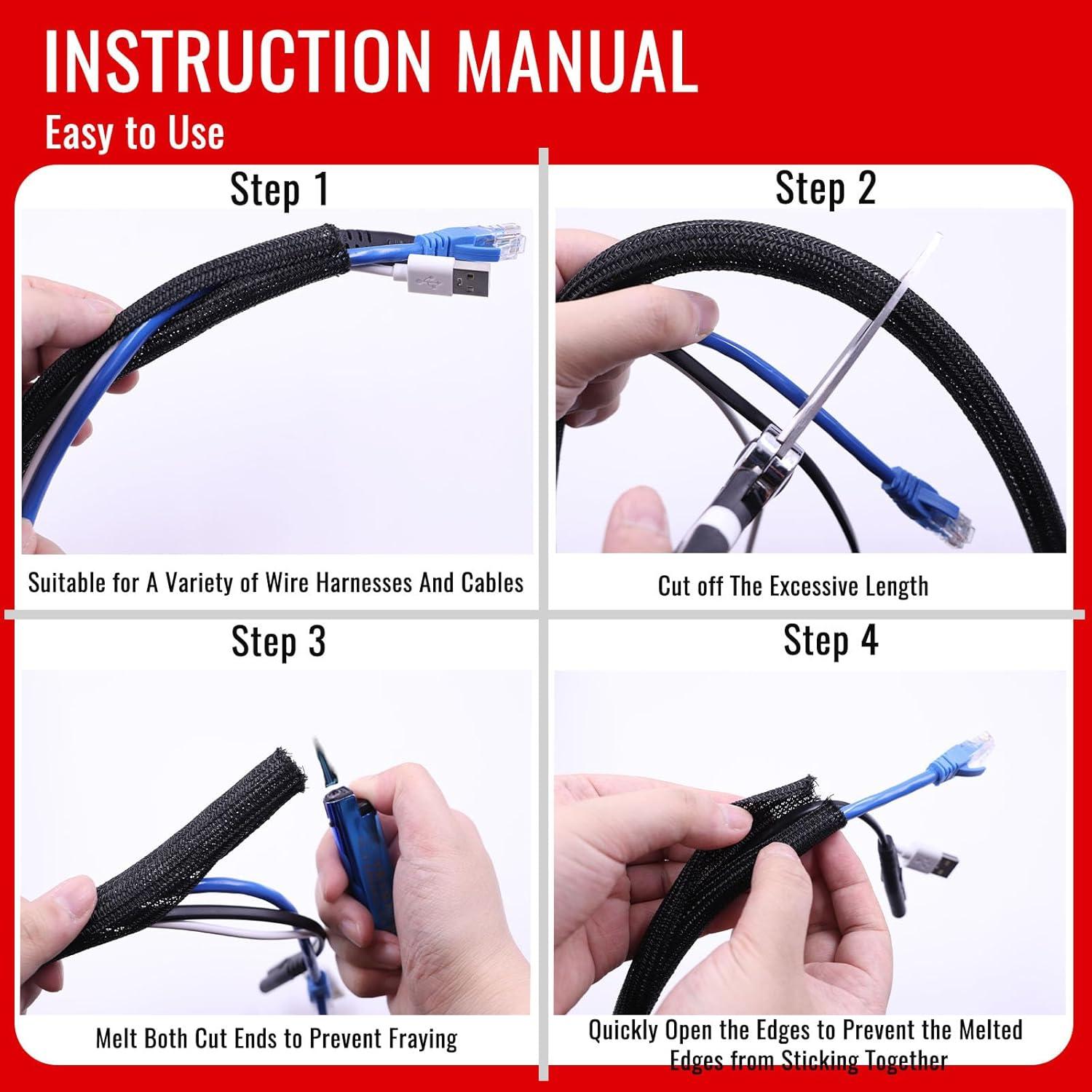 INSTRUCTION MANUAL

Easy to Use

Step 1

Suitable for A Variety of Wire Harnesses And Cables

Step 2

Cut off The Excessive Length

Step 3

Melt Both Cut Ends to Prevent Fraying

Step 4

Quickly Open the Edges to Prevent the Melted Edges from Sticking Together