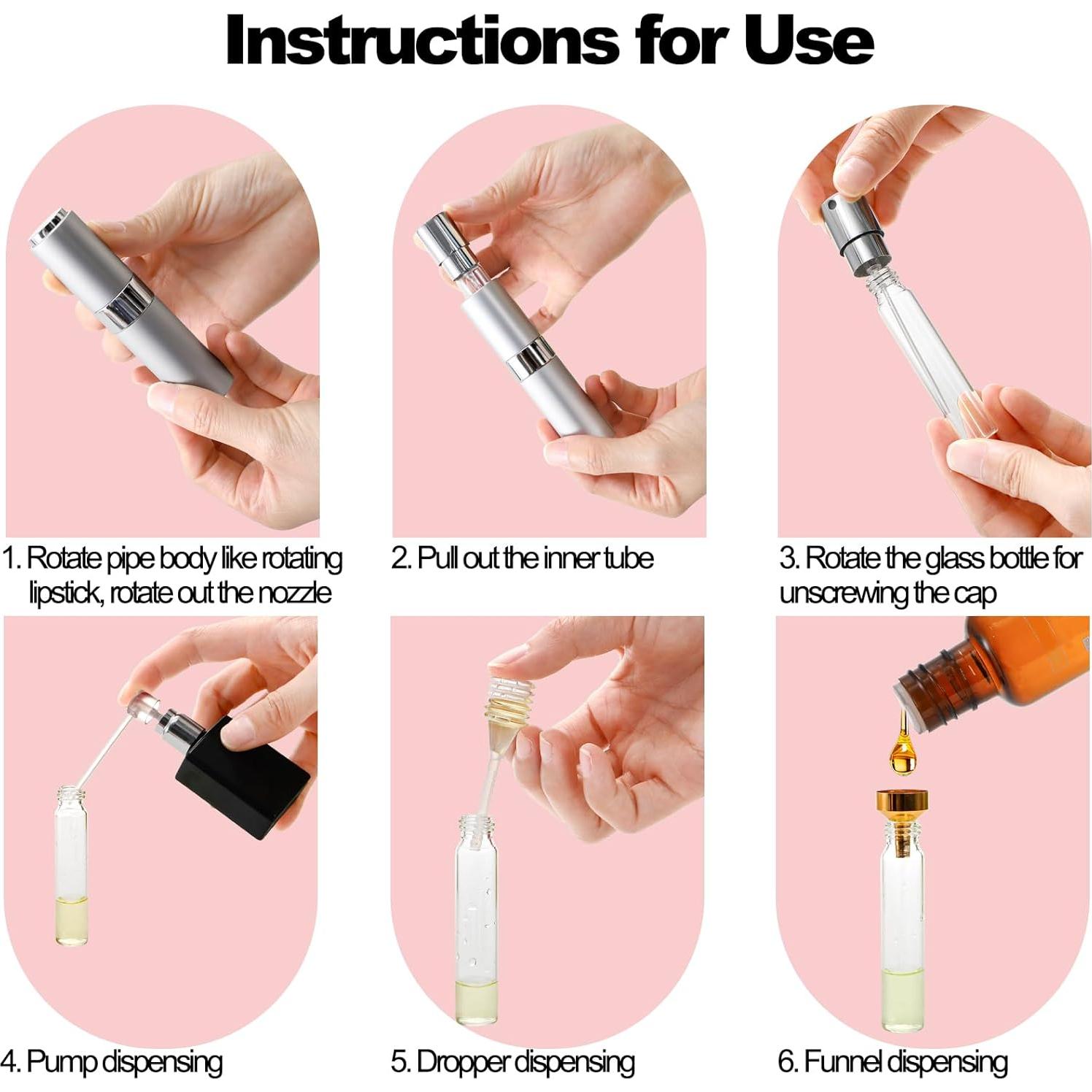 Instructions for Use

1. Rotate pipe body like rotating lipstick, rotate out the nozzle

2. Pull out the inner tube

3. Rotate the glass bottle for unscrewing the cap

4. Pump dispensing

5. Dropper dispensing

6. Funnel dispensing