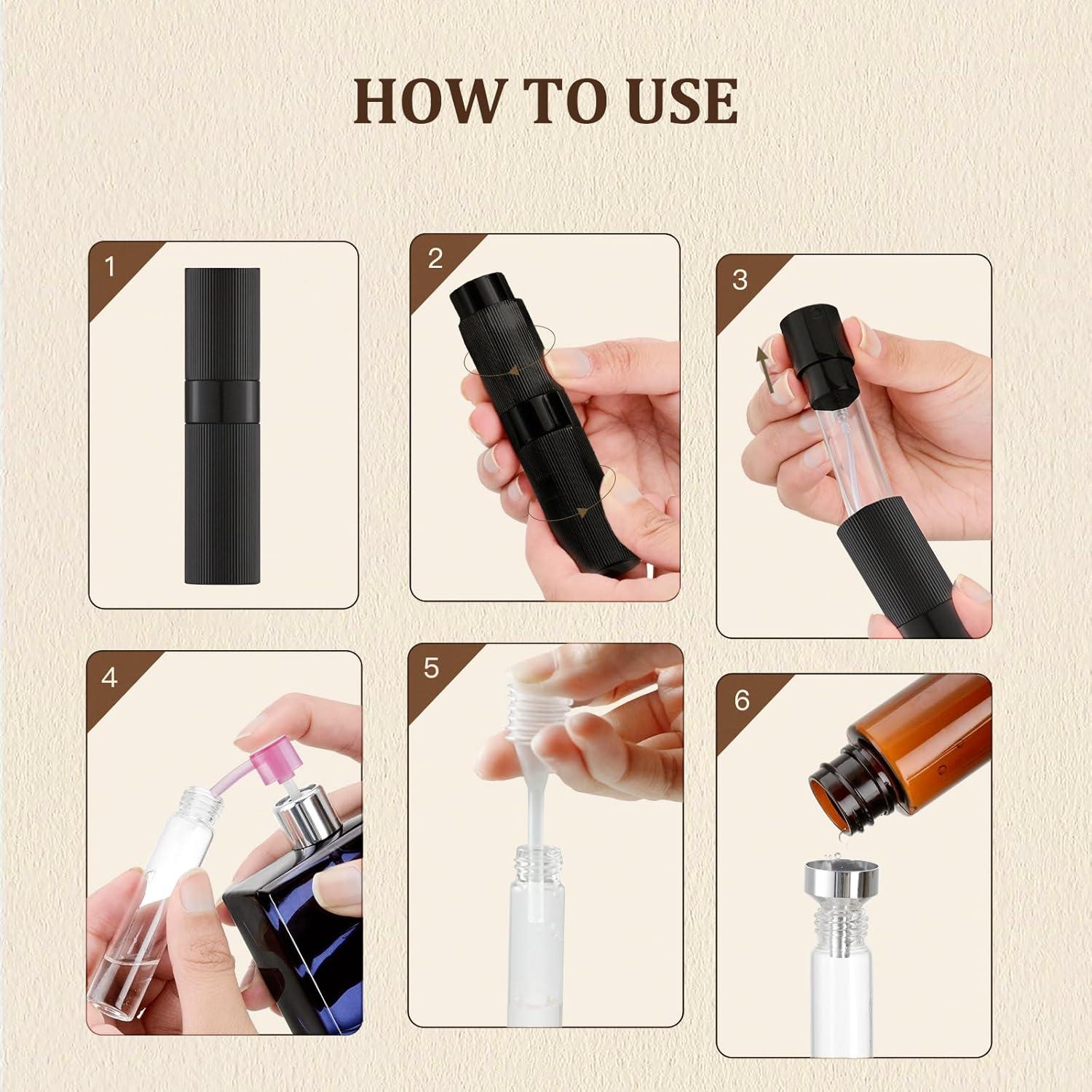 HOW TO USE

1

2

3

4

5

6