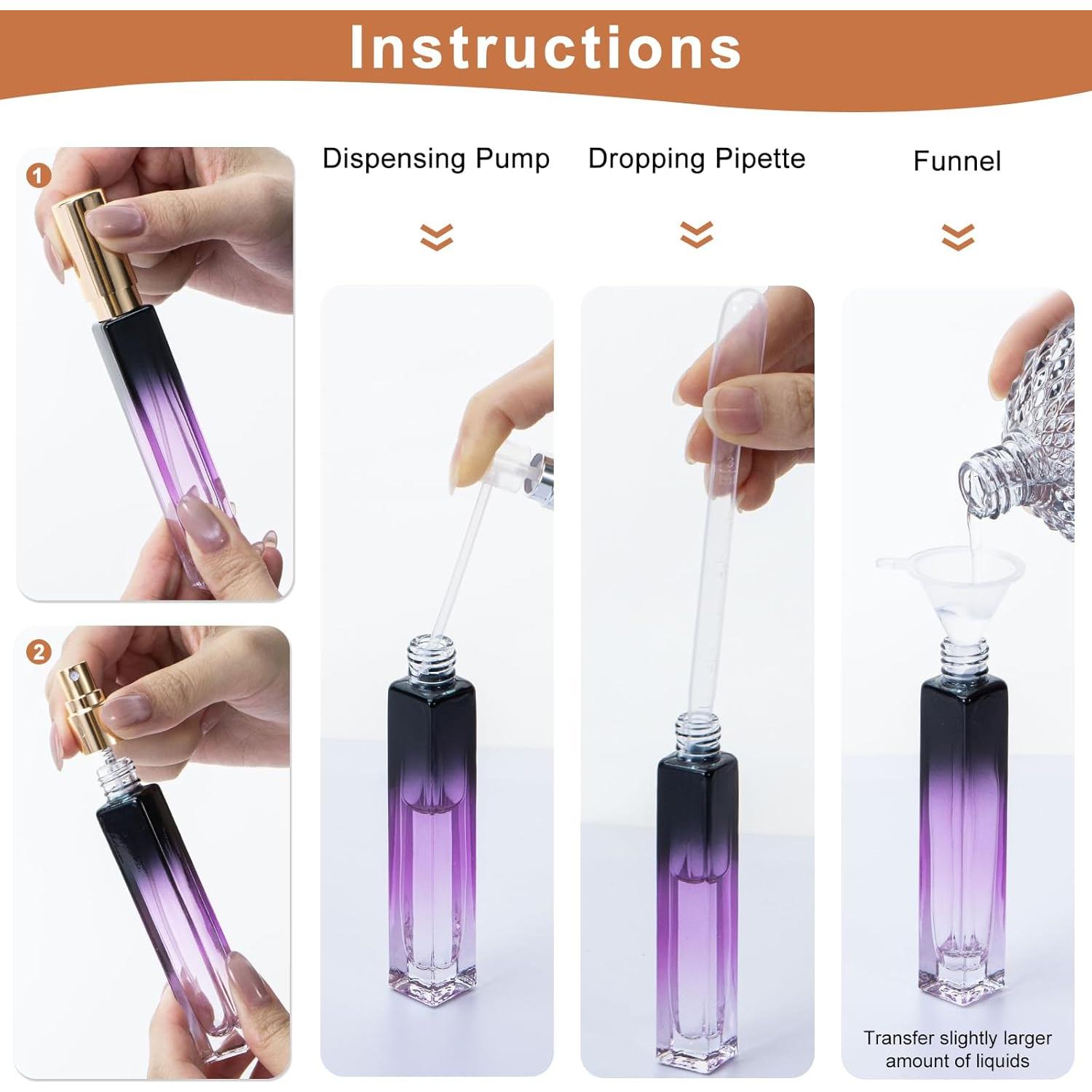 Instructions

1

2

Dispensing Pump

Dropping Pipette

Funnel

Transfer slightly larger amount of liquids