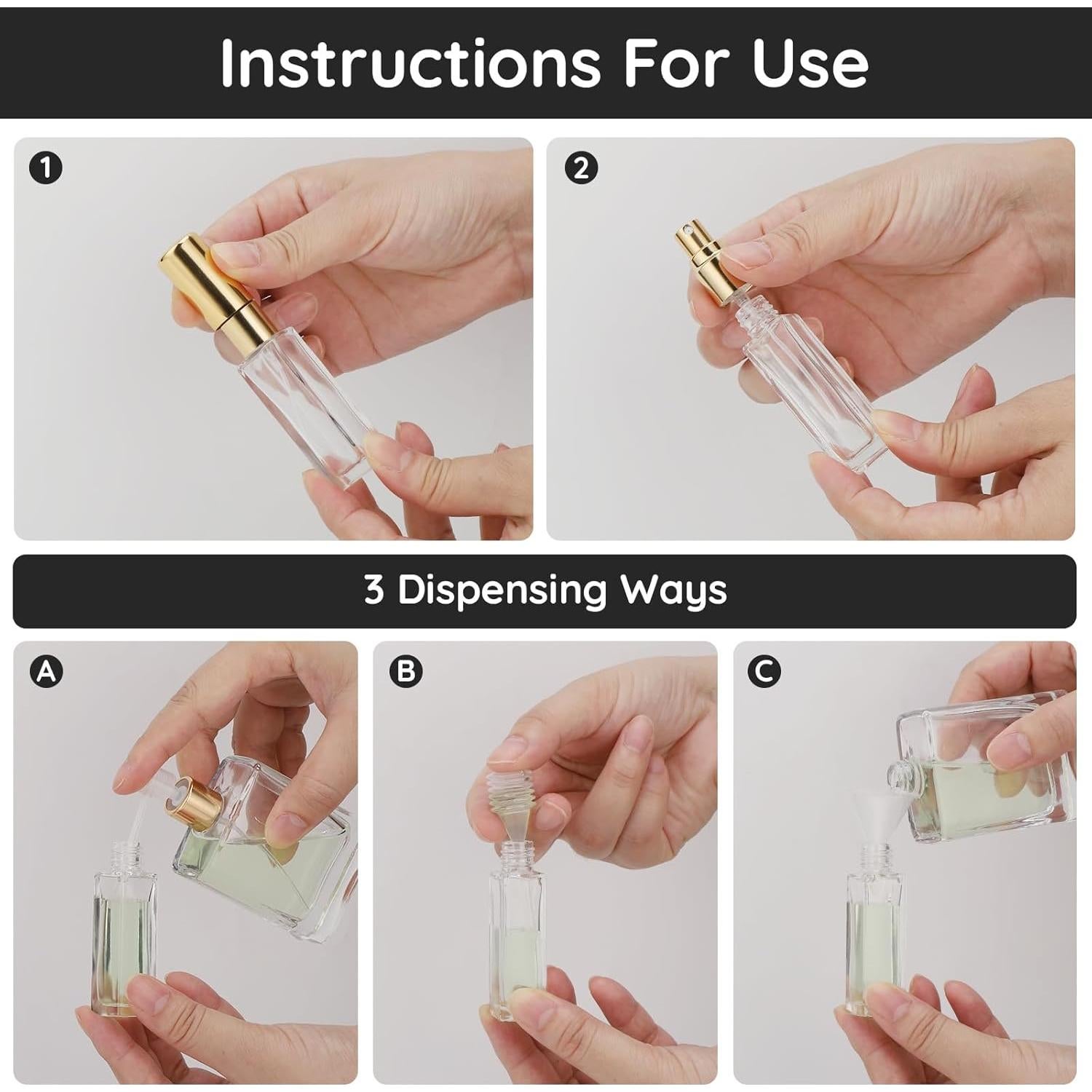 Instructions For Use

1

2

3 Dispensing Ways

A

B

C