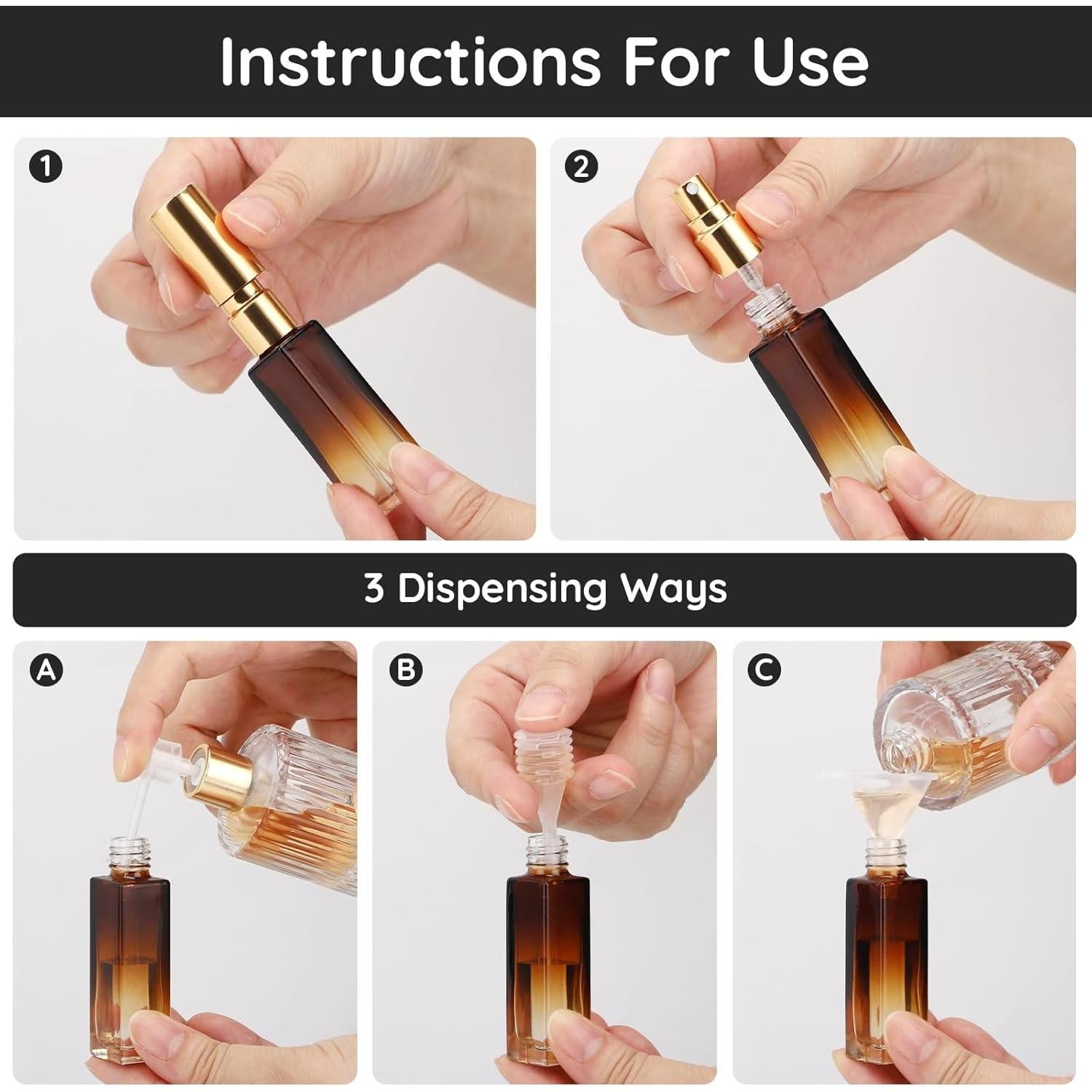 Instructions For Use

1

2

3 Dispensing Ways

A

B

C