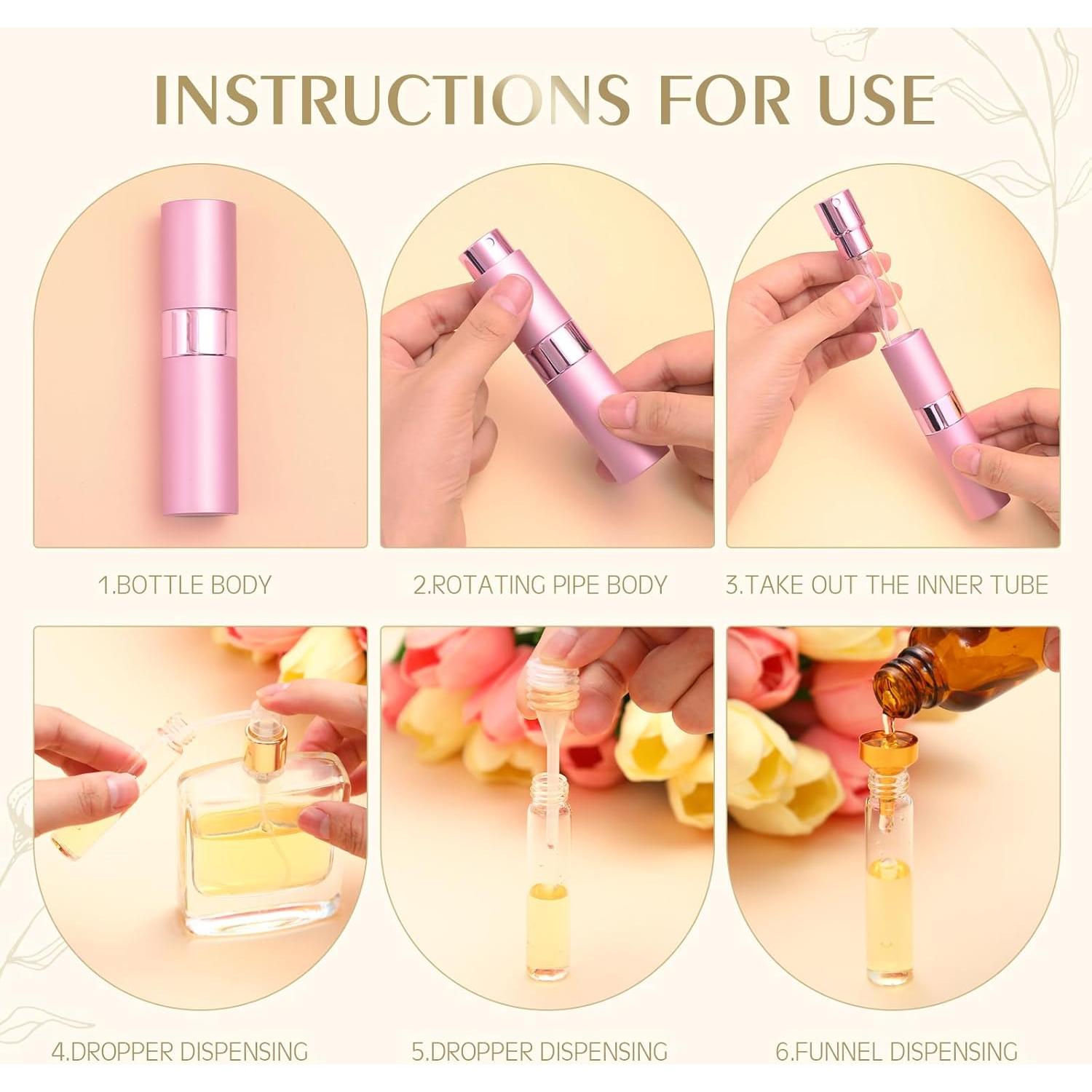 INSTRUCTIONS FOR USE

1.BOTTLE BODY

2.ROTATING PIPE BODY

3.TAKE OUT THE INNER TUBE

4.DROPPER DISPENSING

5.DROPPER DISPENSING

6.FUNNEL DISPENSING