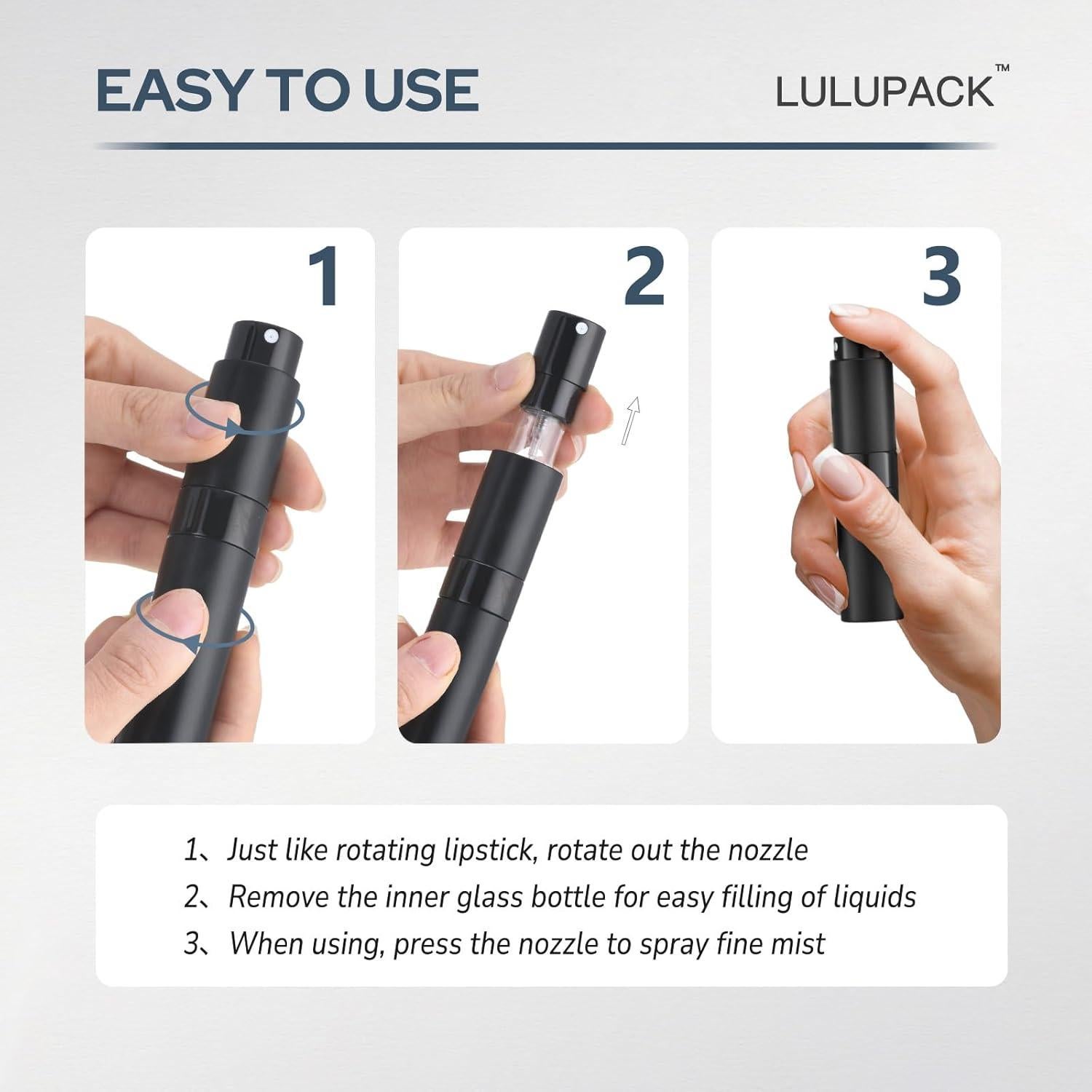 EASY TO USE

LULUPACK™

1

2

3

1、Just like rotating lipstick, rotate out the nozzle
2、Remove the inner glass bottle for easy filling of liquids
3、When using, press the nozzle to spray fine mist