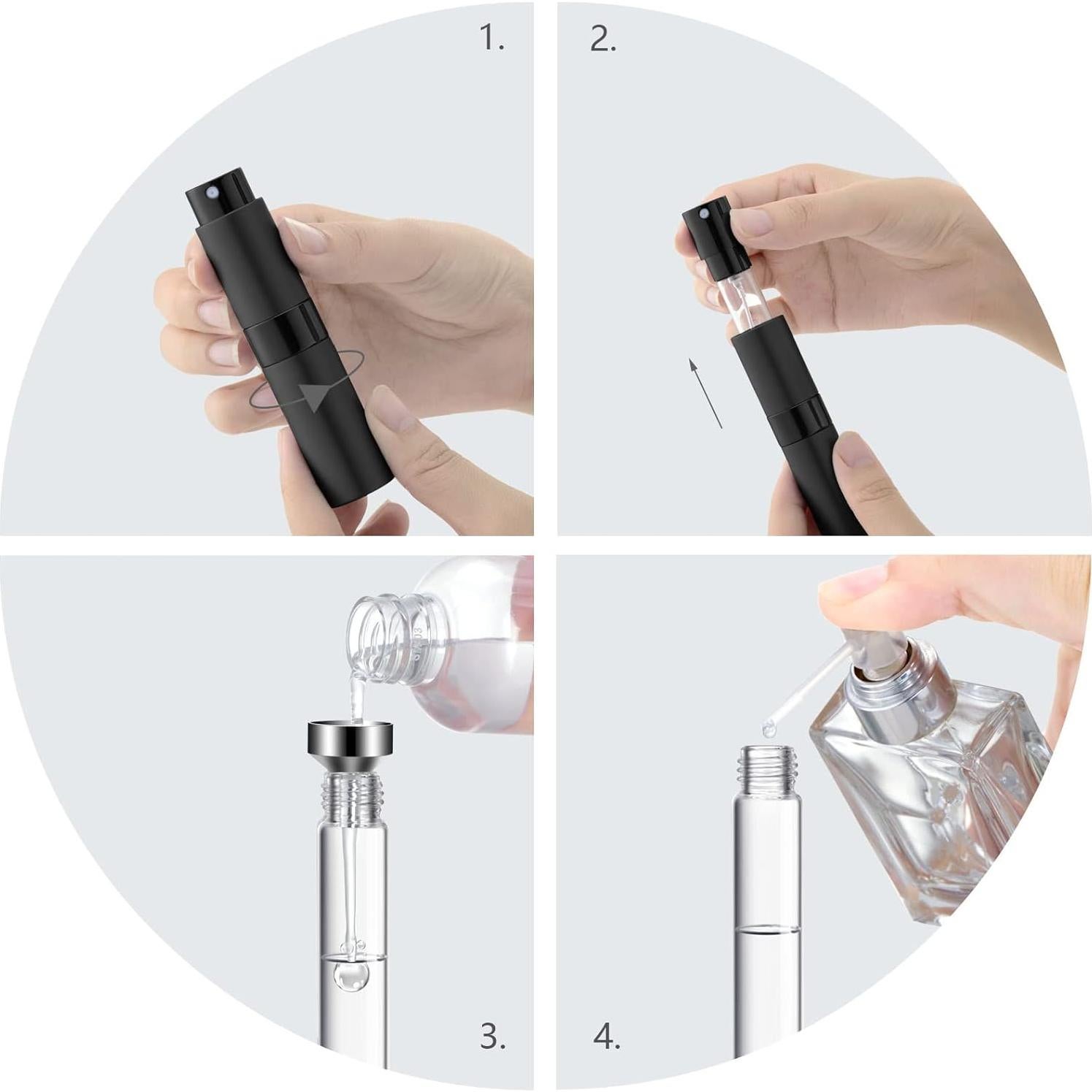 1.

2.

3.

4.