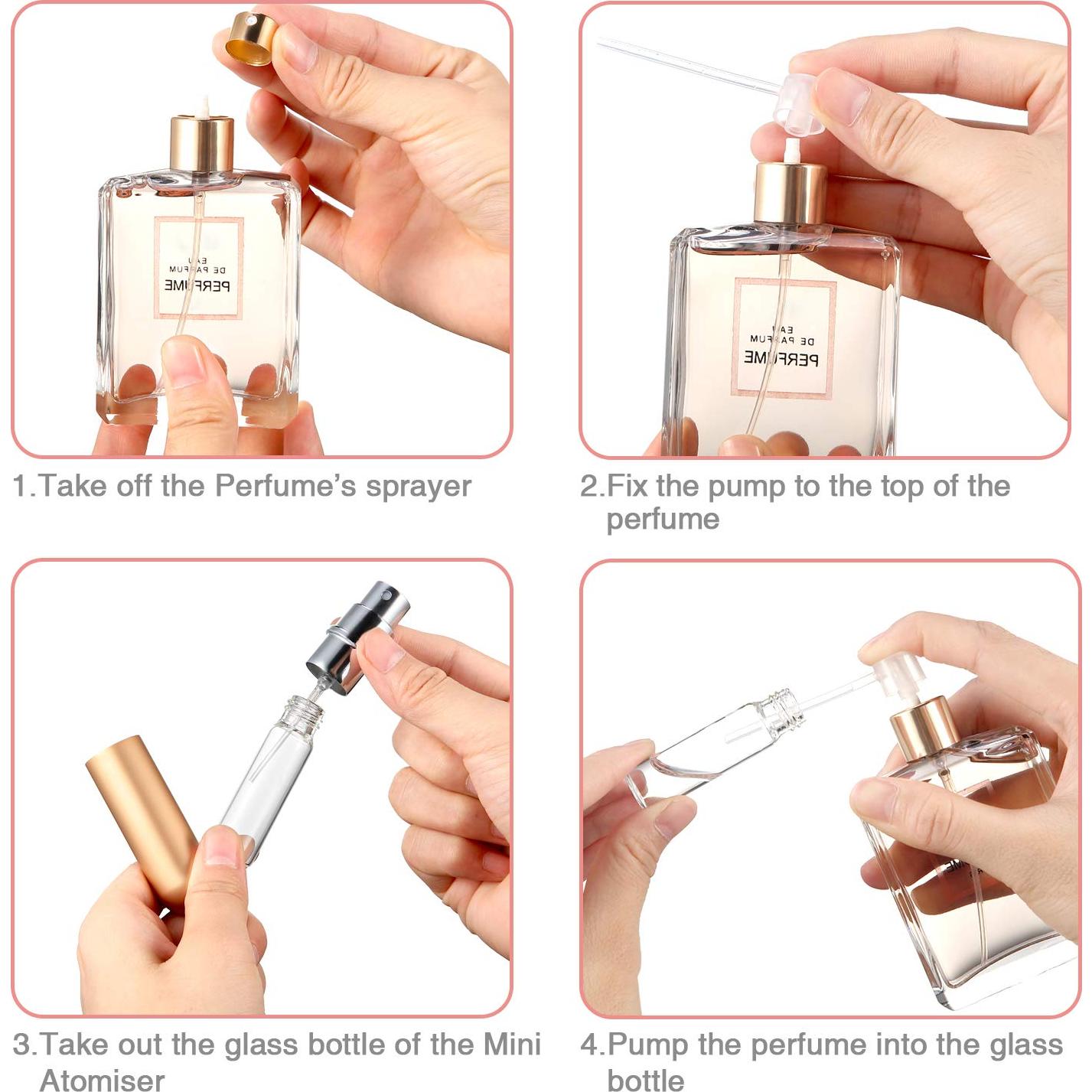 EAU
DE PARFUM
PERFUME

1.Take off the Perfume's sprayer

EAU
DE PARFUM
PERFUME

2.Fix the pump to the top of the perfume

3.Take out the glass bottle of the Mini Atomiser

4.Pump the perfume into the glass bottle