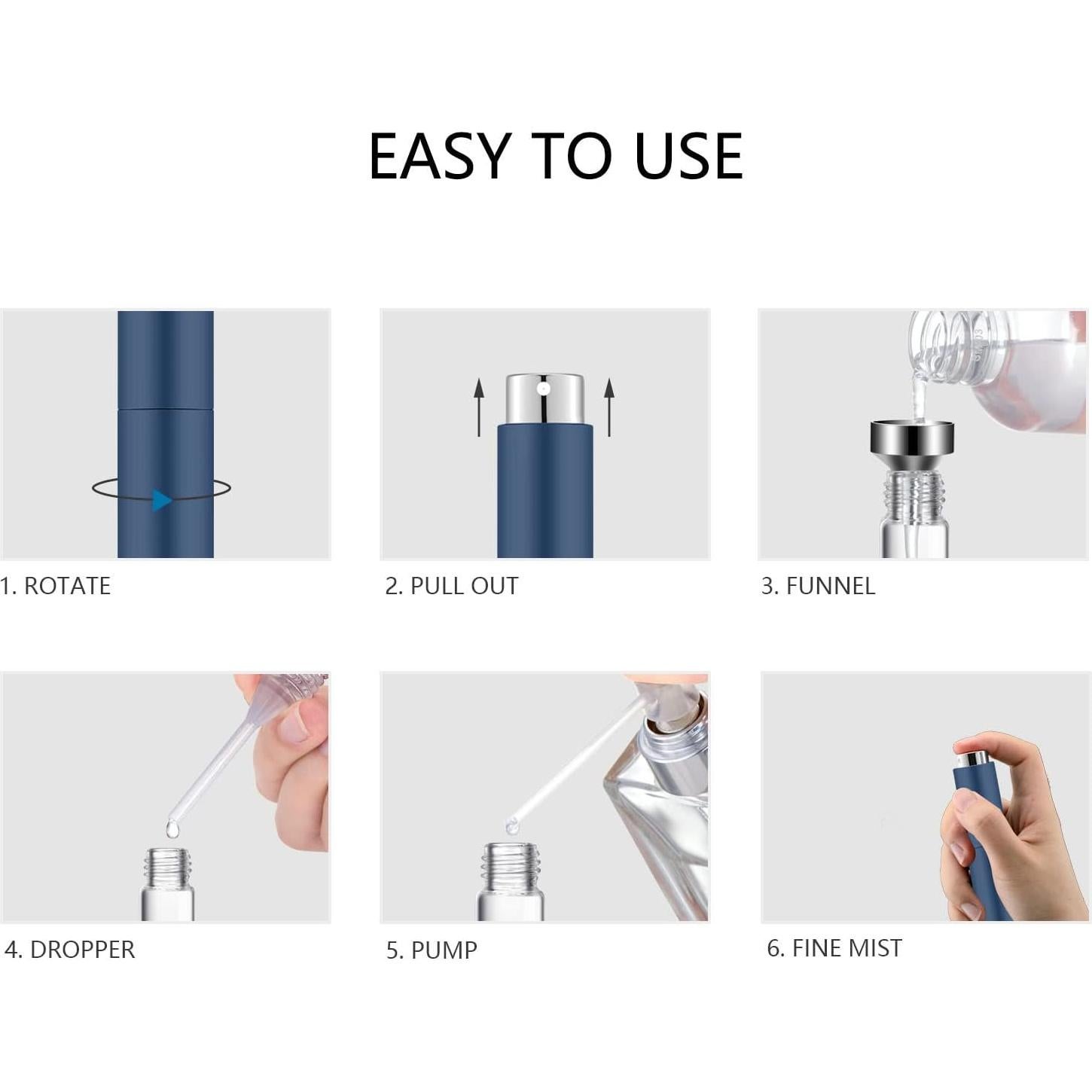 EASY TO USE

1. ROTATE

2. PULL OUT

3. FUNNEL

4. DROPPER

5. PUMP

6. FINE MIST