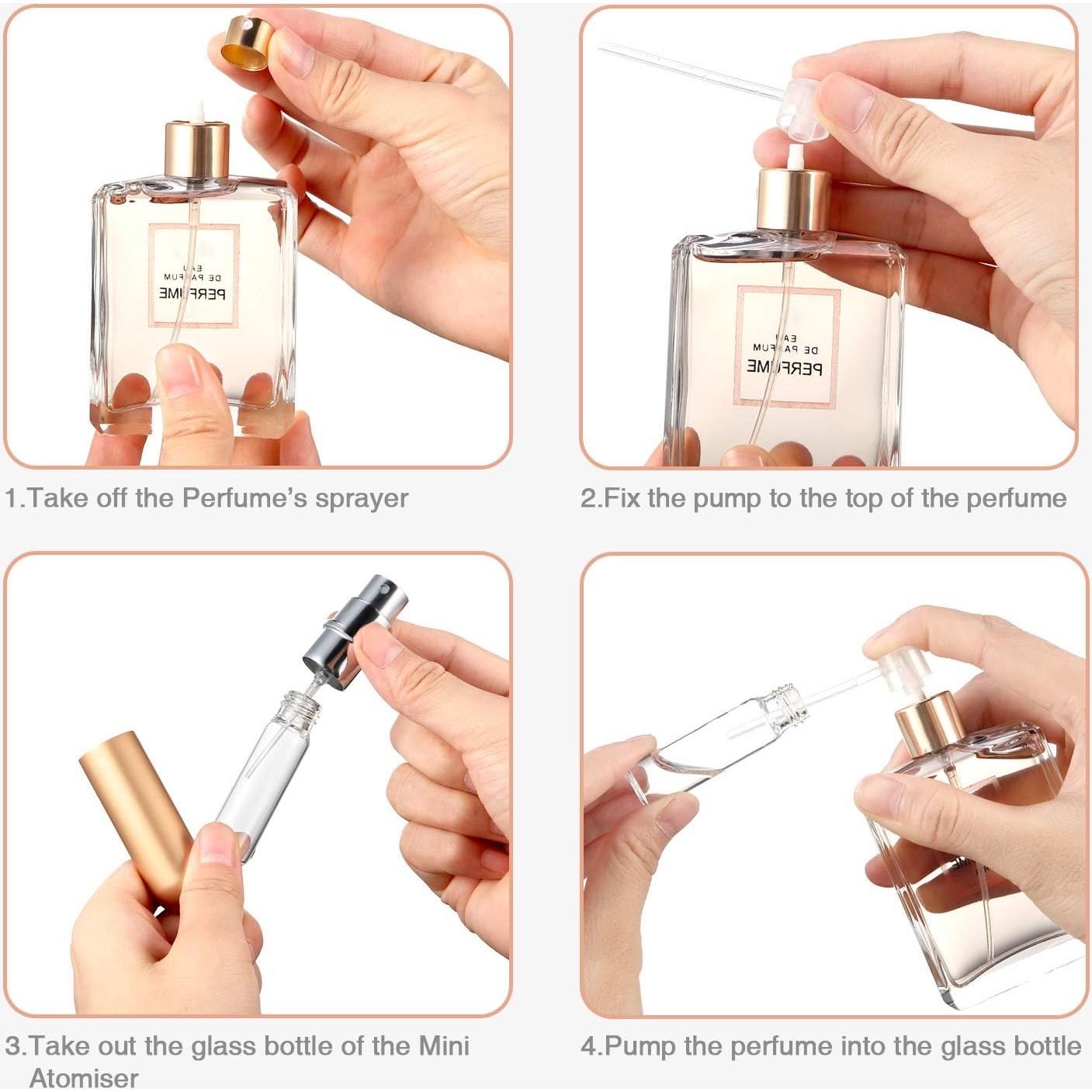 EAU
DE PARFUM
PERFUME

1.Take off the Perfume's sprayer

EAU
DE PARFUM
PERFUME

2.Fix the pump to the top of the perfume

3.Take out the glass bottle of the Mini Atomiser

4.Pump the perfume into the glass bottle