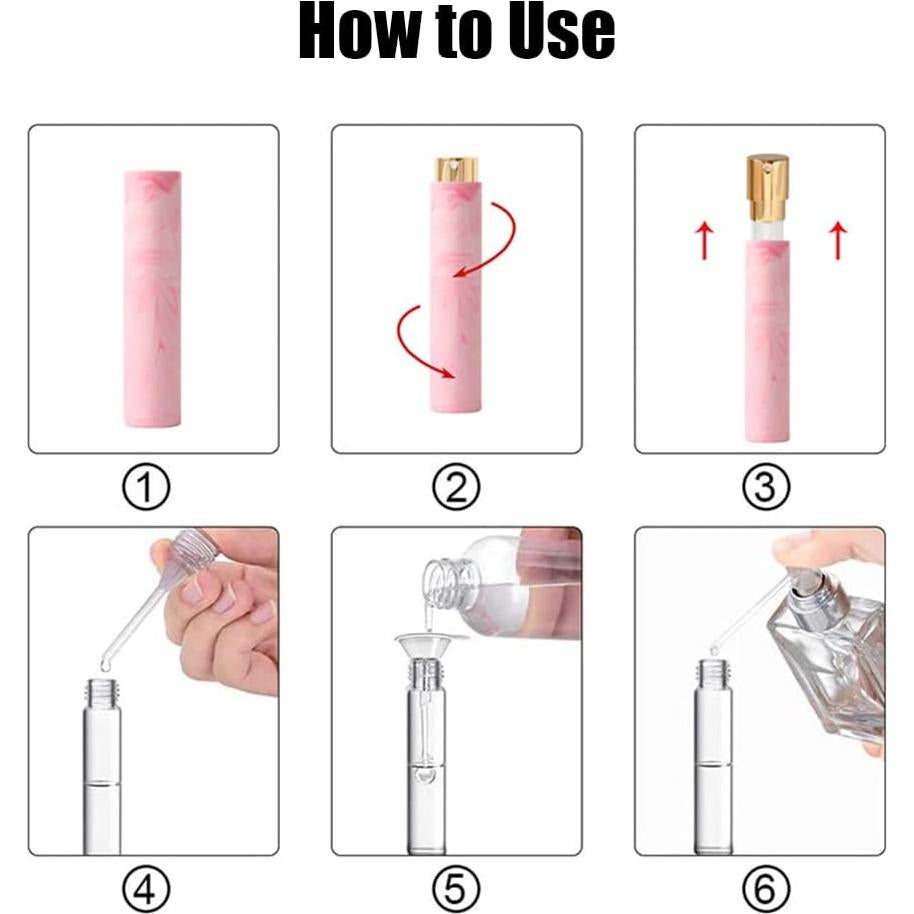 How to Use

①

②

③

④

⑤

⑥