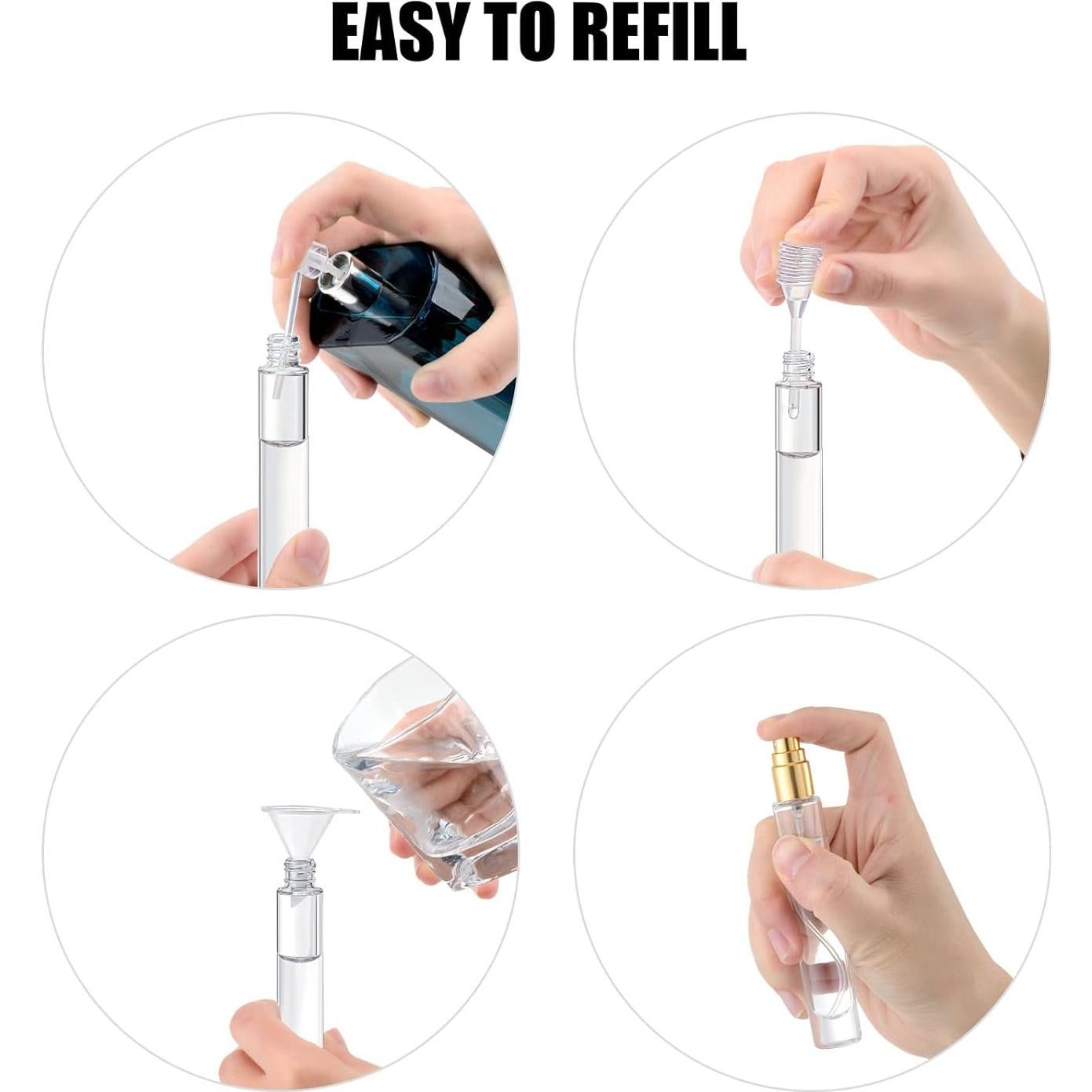 EASY TO REFILL