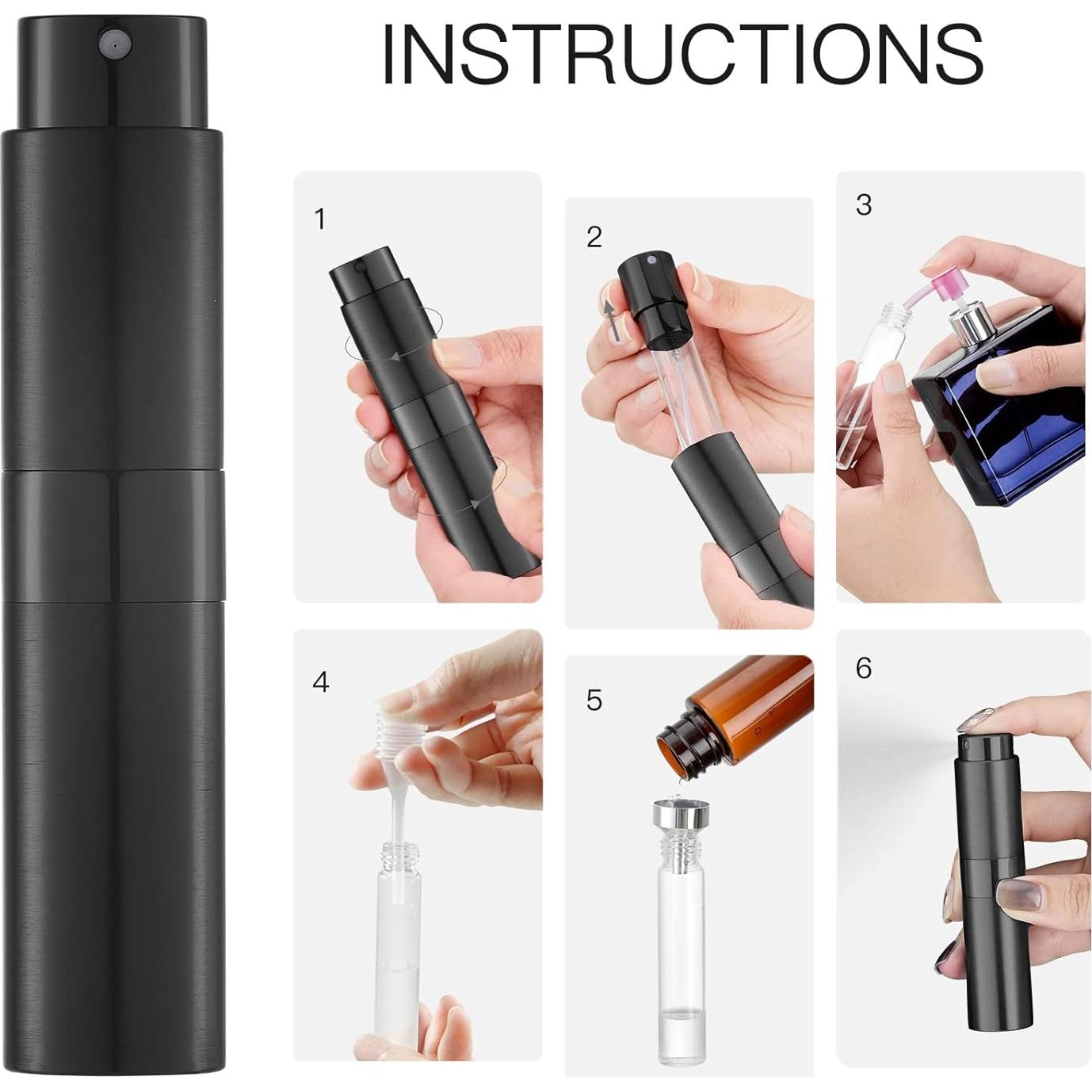 INSTRUCTIONS

1

2

3

4

5

6