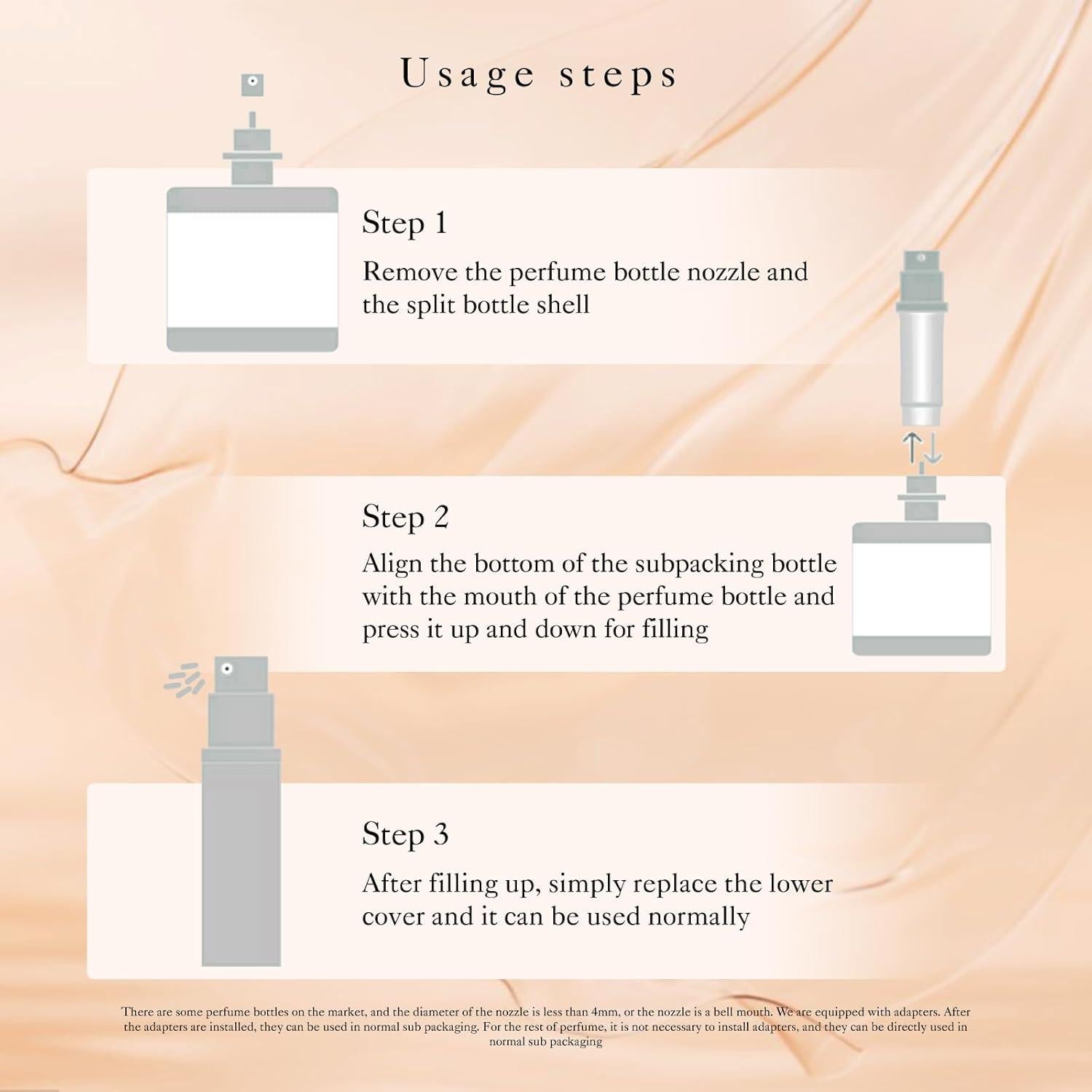 Usage steps

Step 1

Remove the perfume bottle nozzle and the split bottle shell

Step 2

Align the bottom of the subpacking bottle with the mouth of the perfume bottle and press it up and down for filling

Step 3

After filling up, simply replace the lower cover and it can be used normally

There are some perfume bottles on the market, and the diameter of the nozzle is less than 4mm, or the nozzle is a bell mouth. We are equipped with adapters. After the adapters are installed, they can be used in normal sub packaging. For the rest of perfume, it is not necessary to install adapters, and they can be directly used in normal sub packaging