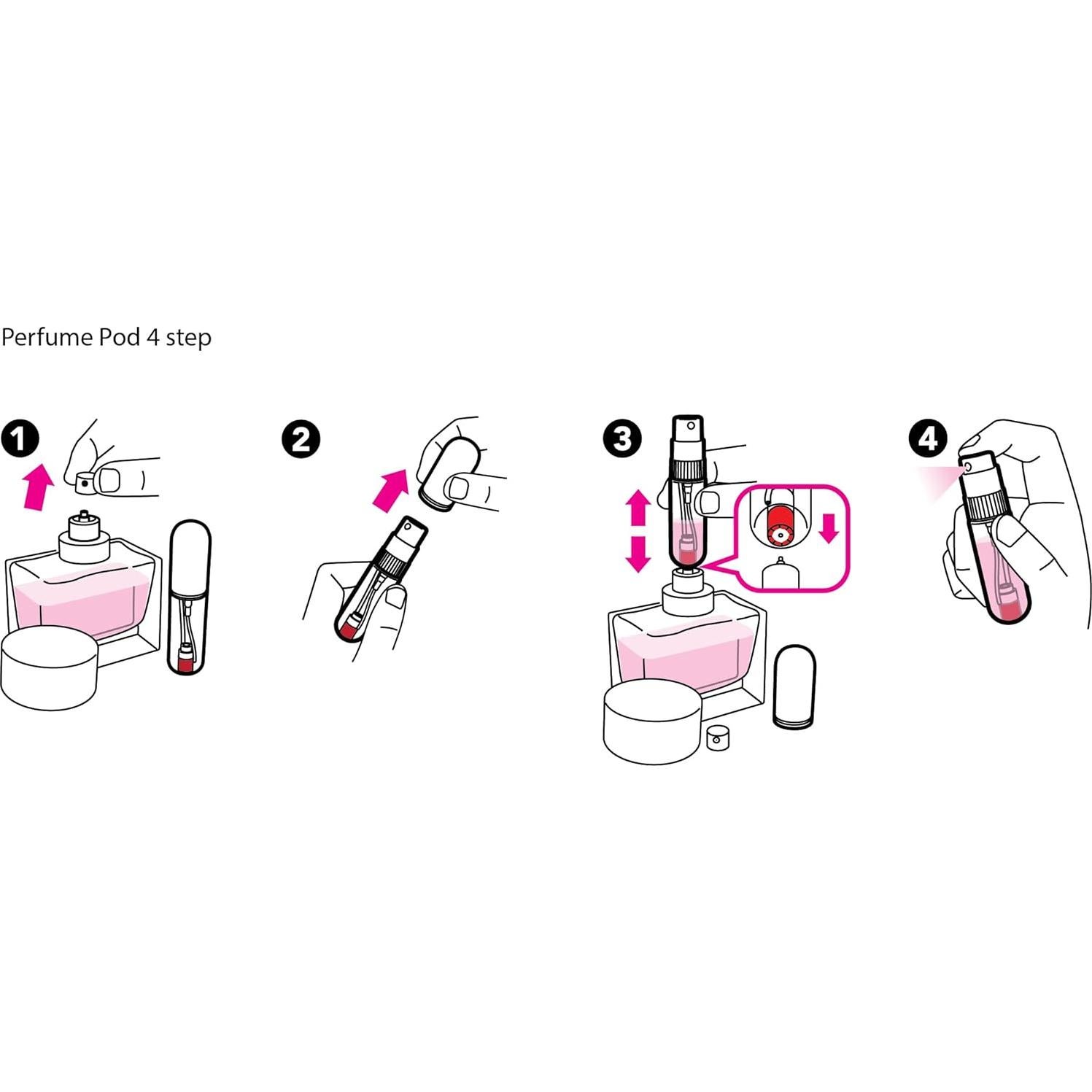 Perfume Pod 4 step

1

2

3

4