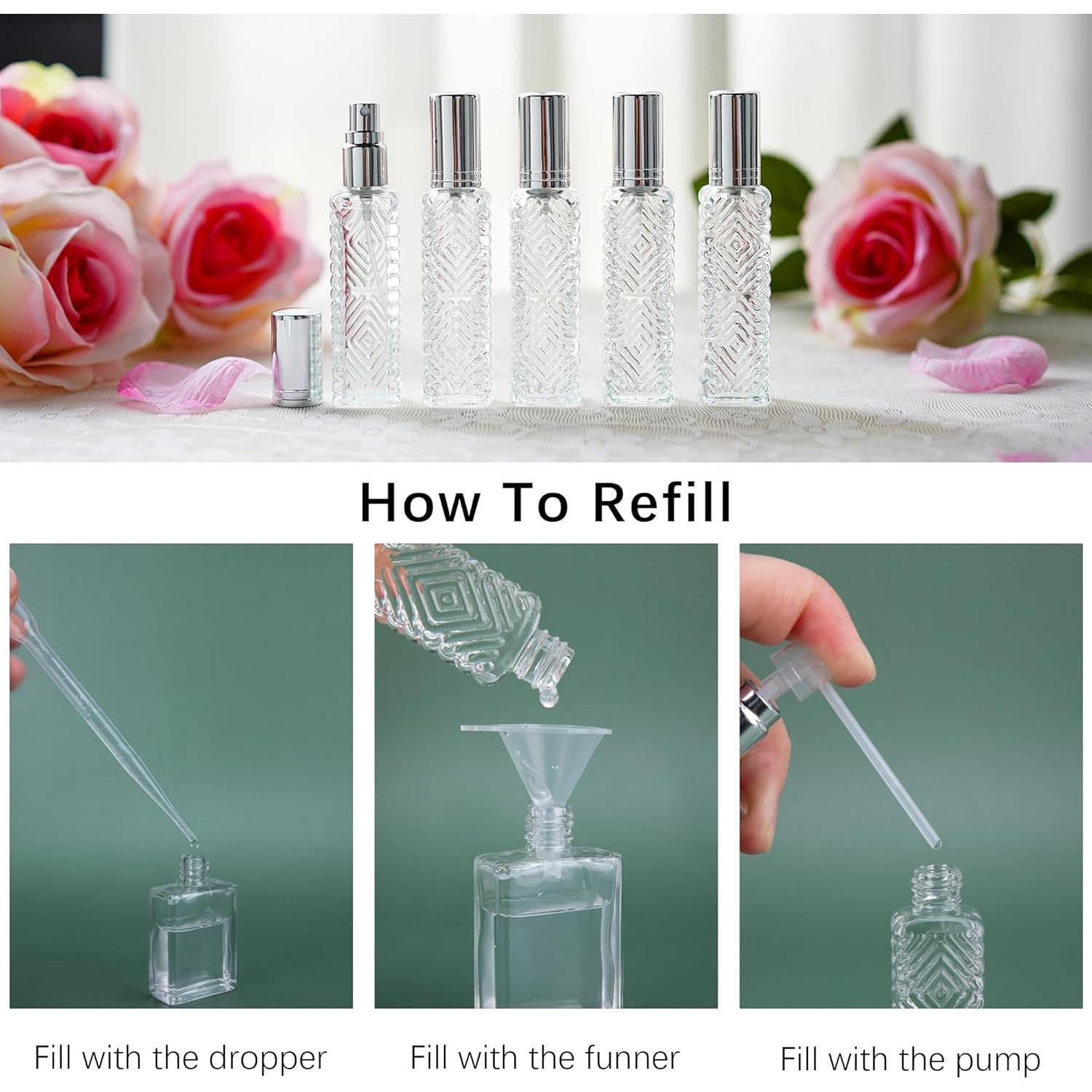 How To Refill

Fill with the dropper

Fill with the funner

Fill with the pump