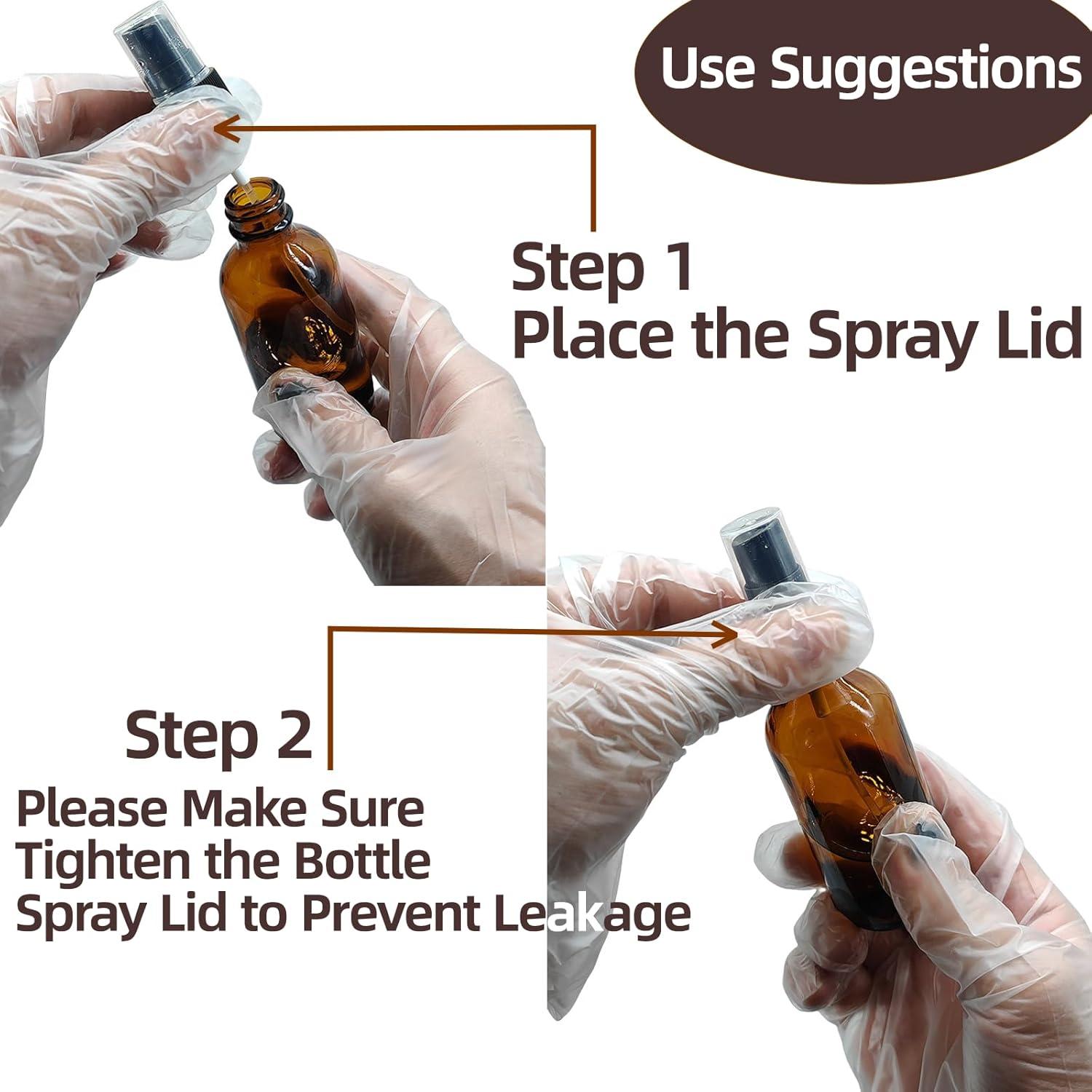 Use Suggestions

Step 1
Place the Spray Lid

Step 2
Please Make Sure Tighten the Bottle Spray Lid to Prevent Leakage