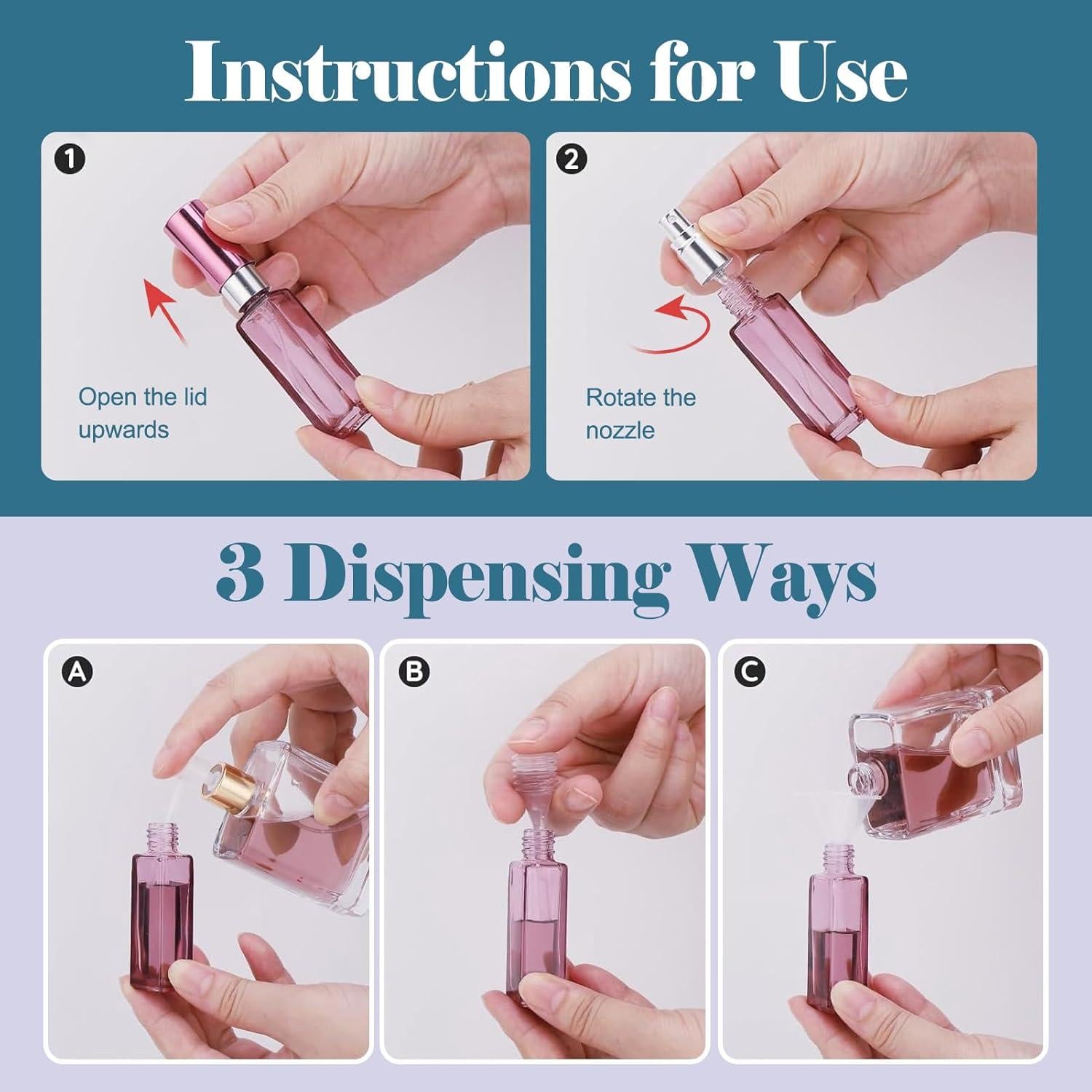 Instructions for Use

1

Open the lid upwards

2

Rotate the nozzle

3 Dispensing Ways

A

B

C