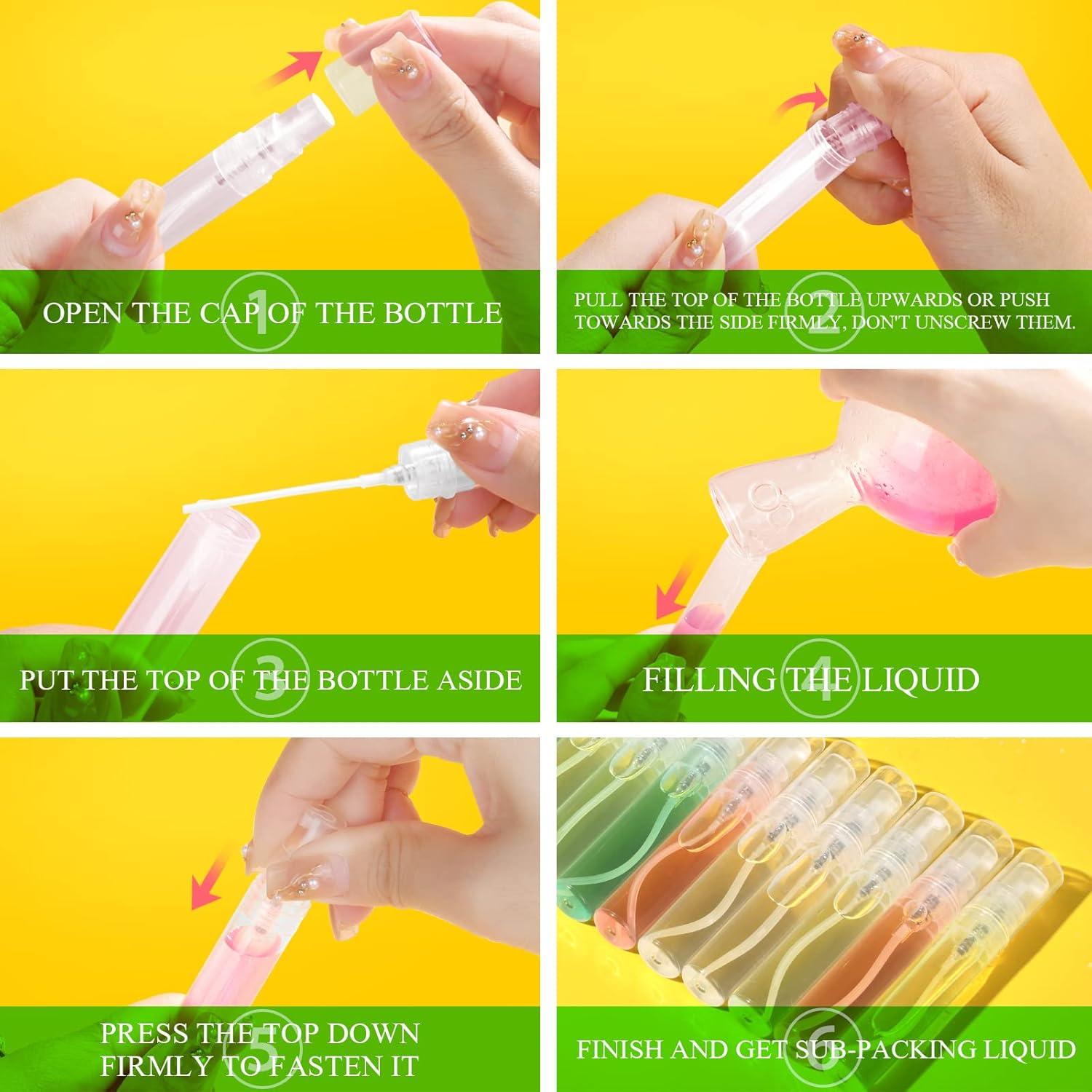 1
OPEN THE CAP OF THE BOTTLE

2
PULL THE TOP OF THE BOTTLE UPWARDS OR PUSH TOWARDS THE SIDE FIRMLY, DON'T UNSCREW THEM.

3
PUT THE TOP OF THE BOTTLE ASIDE

4
FILLING THE LIQUID

5
PRESS THE TOP DOWN FIRMLY TO FASTEN IT

6
FINISH AND GET SUB-PACKING LIQUID