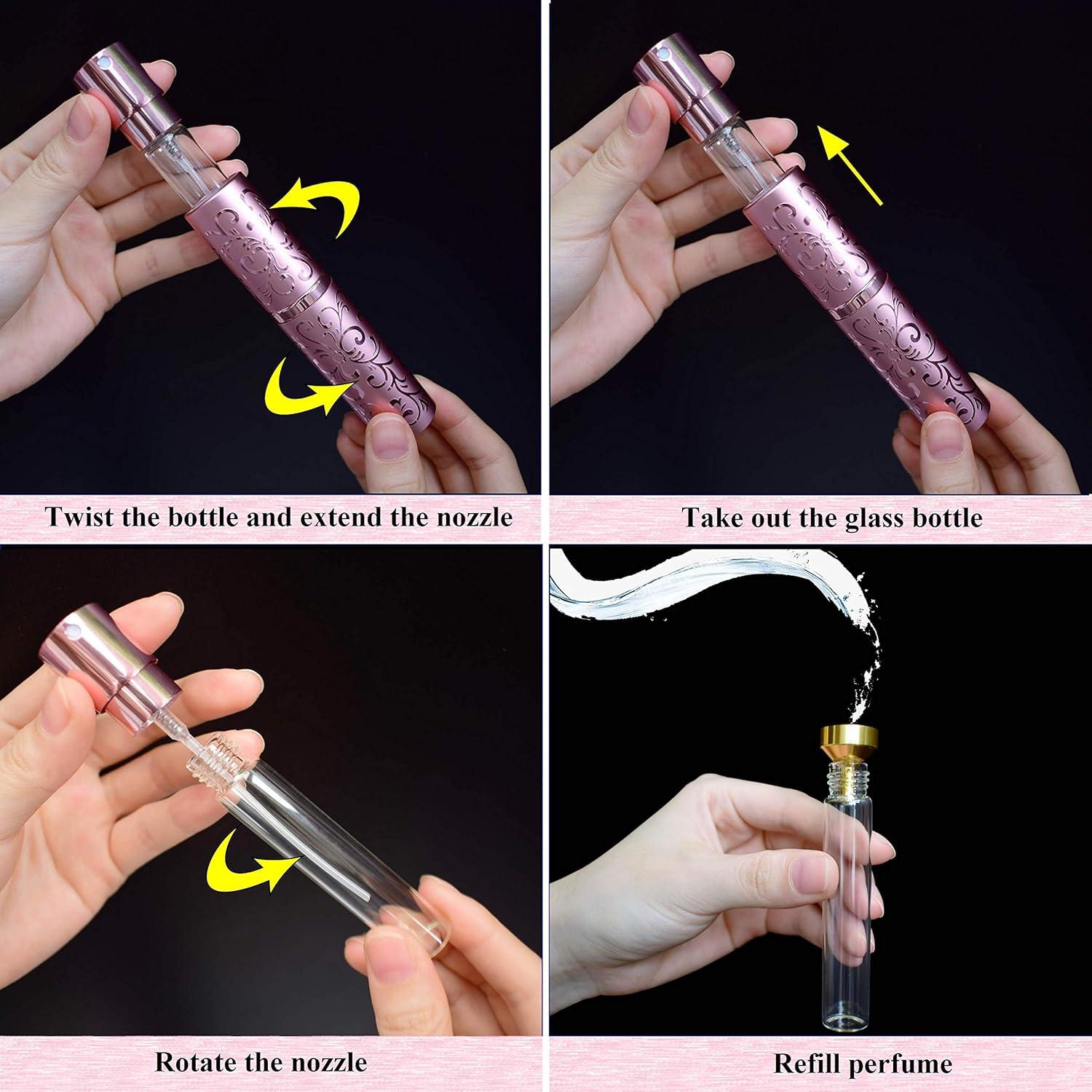 Twist the bottle and extend the nozzle

Take out the glass bottle

Rotate the nozzle

Refill perfume