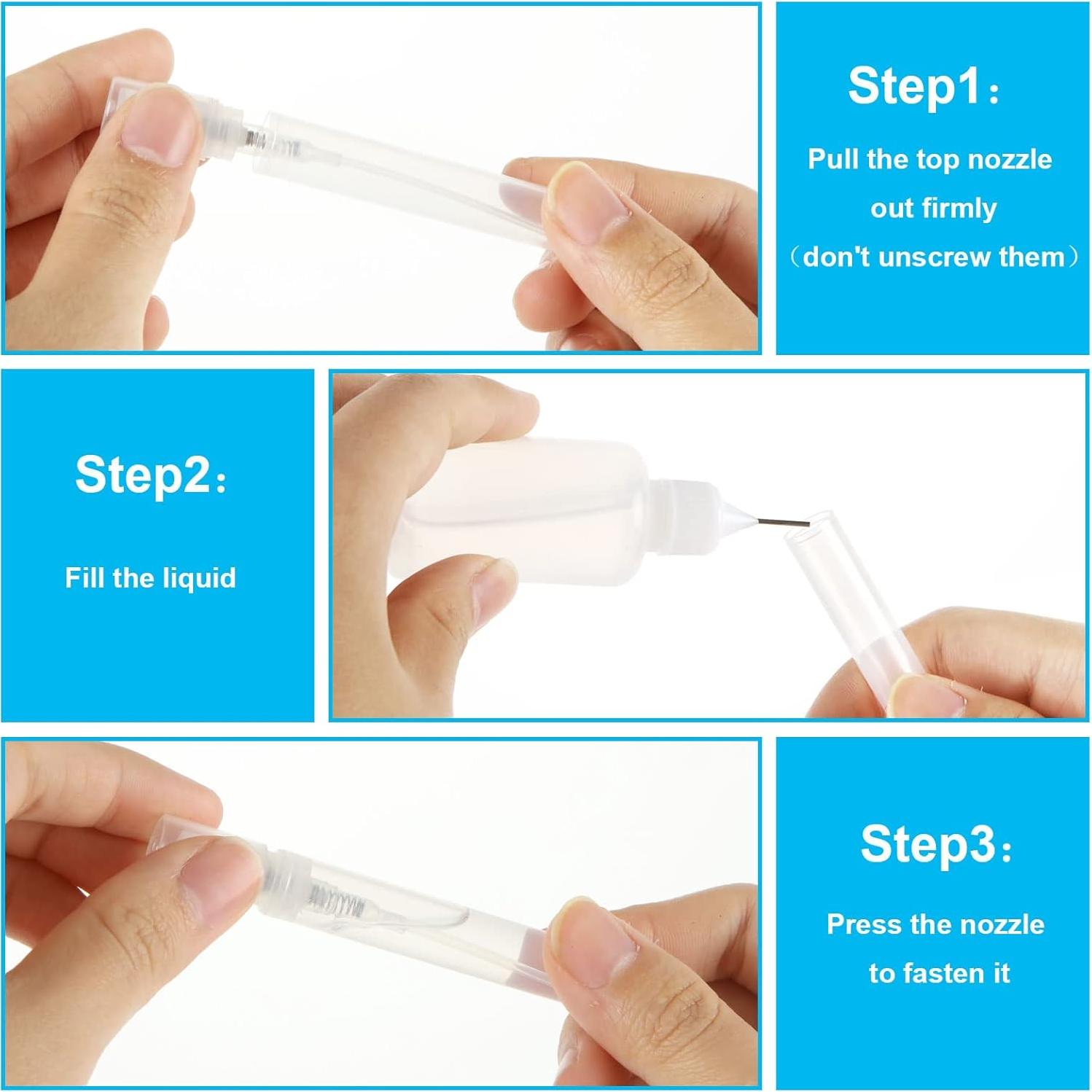 Step1：

Pull the top nozzle out firmly （don't unscrew them）

Step2：

Fill the liquid

Step3：

Press the nozzle to fasten it