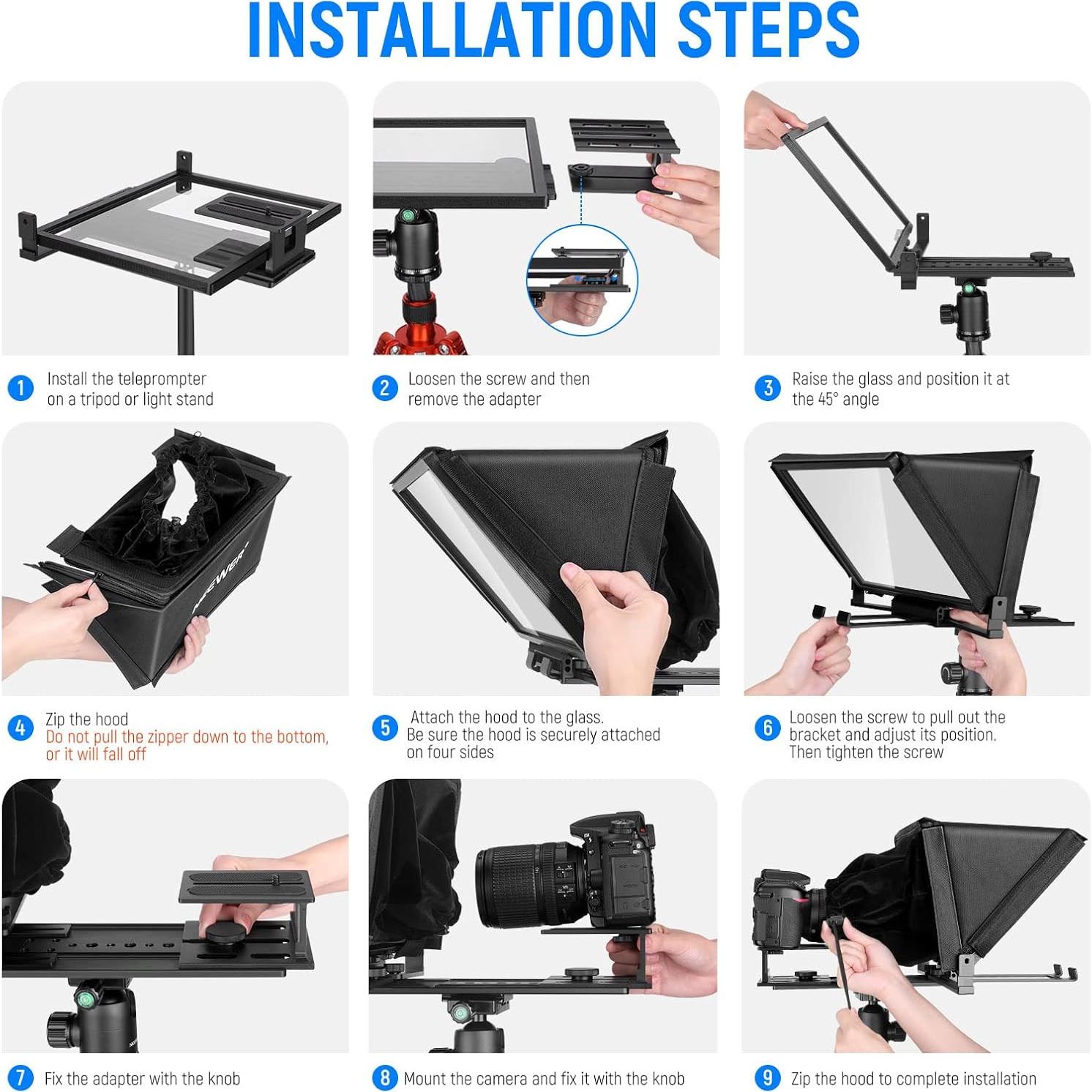 INSTALLATION STEPS

1 Install the teleprompter on a tripod or light stand

2 Loosen the screw and then remove the adapter

3 Raise the glass and position it at the 45° angle

NEEWER

4 Zip the hood
Do not pull the zipper down to the bottom, or it will fall off

5 Attach the hood to the glass. Be sure the hood is securely attached on four sides

6 Loosen the screw to pull out the bracket and adjust its position. Then tighten the screw

7 Fix the adapter with the knob

8 Mount the camera and fix it with the knob

9 Zip the hood to complete installation