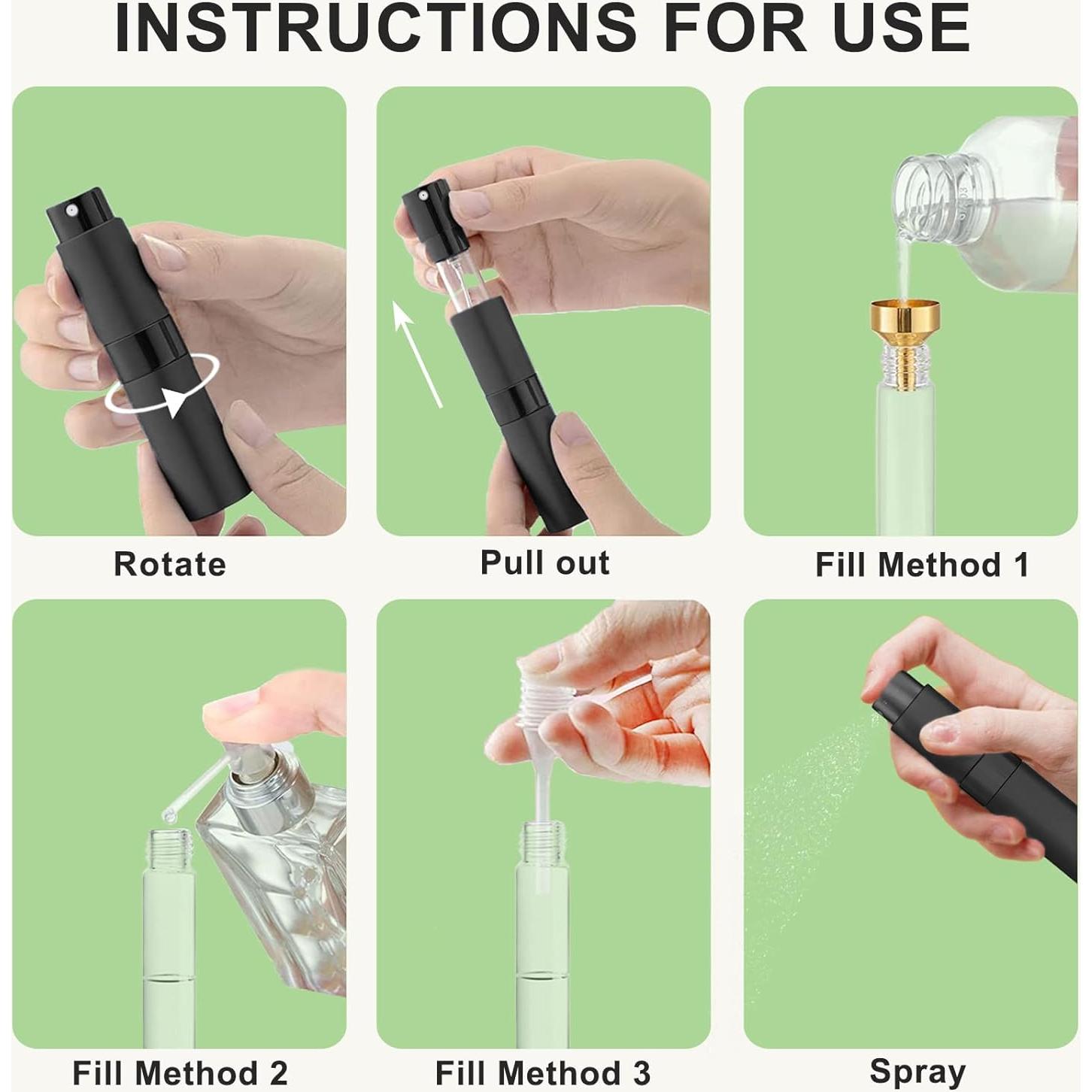 INSTRUCTIONS FOR USE

Rotate

Pull out

Fill Method 1

Fill Method 2

Fill Method 3

Spray