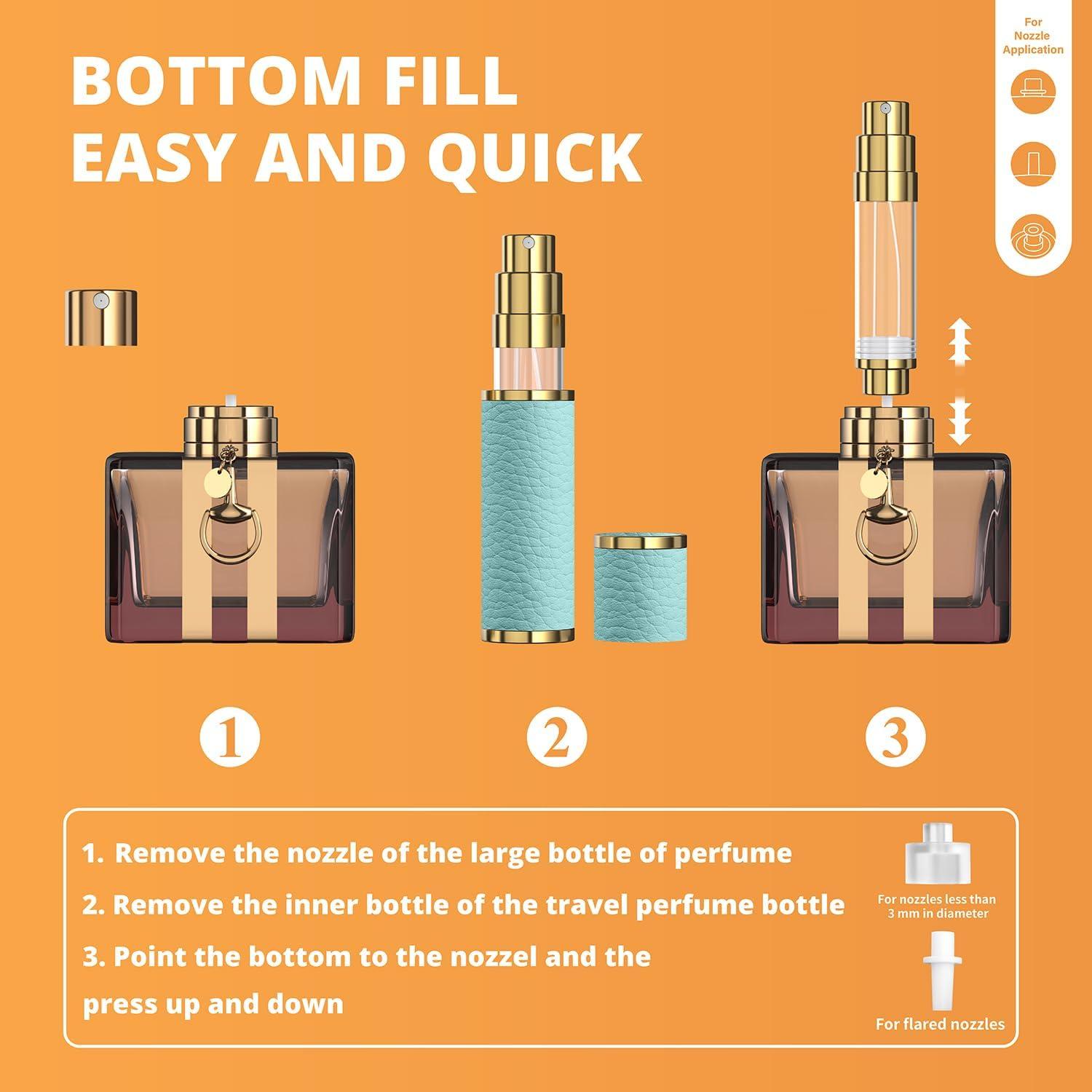 BOTTOM FILL
EASY AND QUICK

For Nozzle Application

1

2

3

1. Remove the nozzle of the large bottle of perfume
2. Remove the inner bottle of the travel perfume bottle
3. Point the bottom to the nozzel and the press up and down

For nozzles less than 3 mm in diameter

For flared nozzles