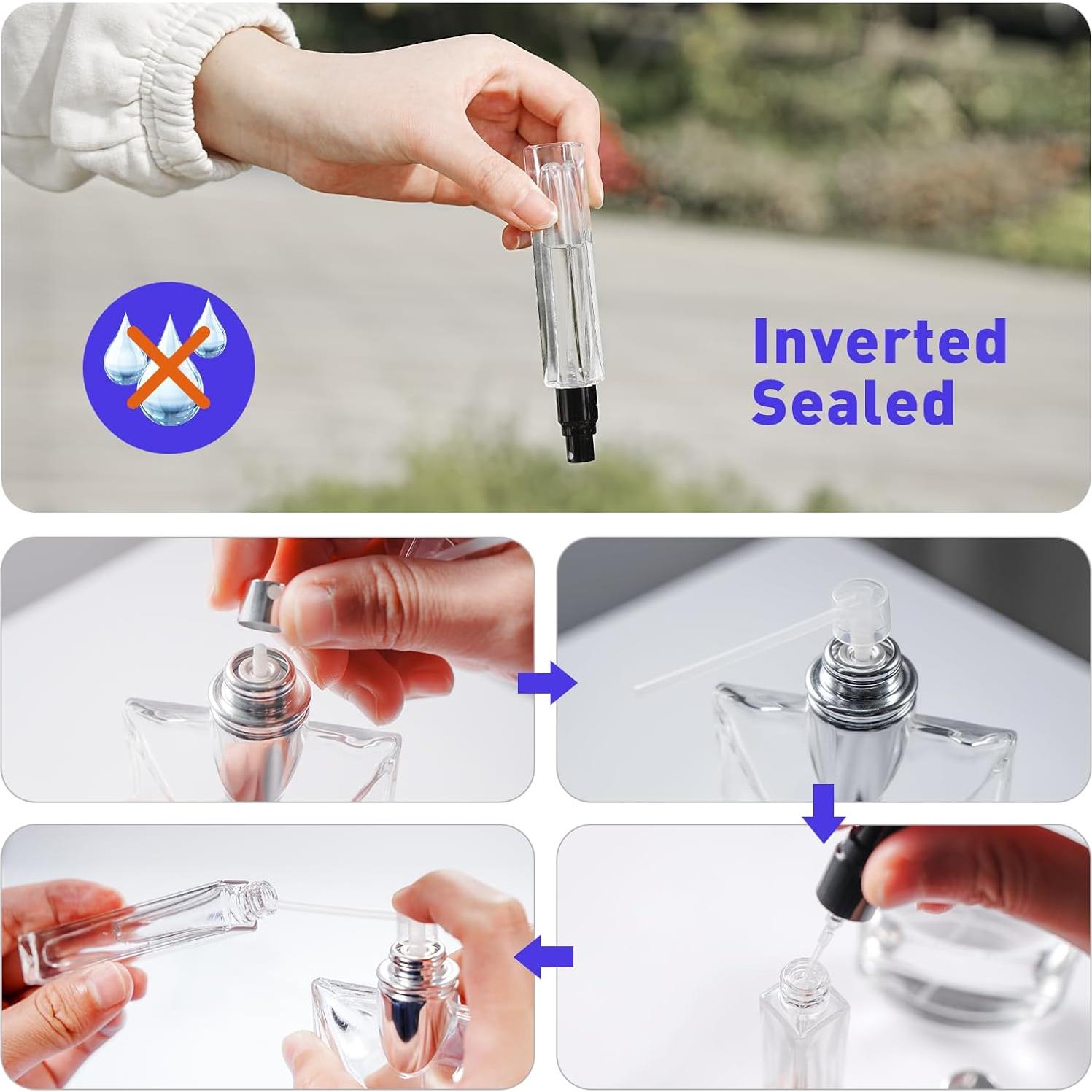 Inverted
Sealed