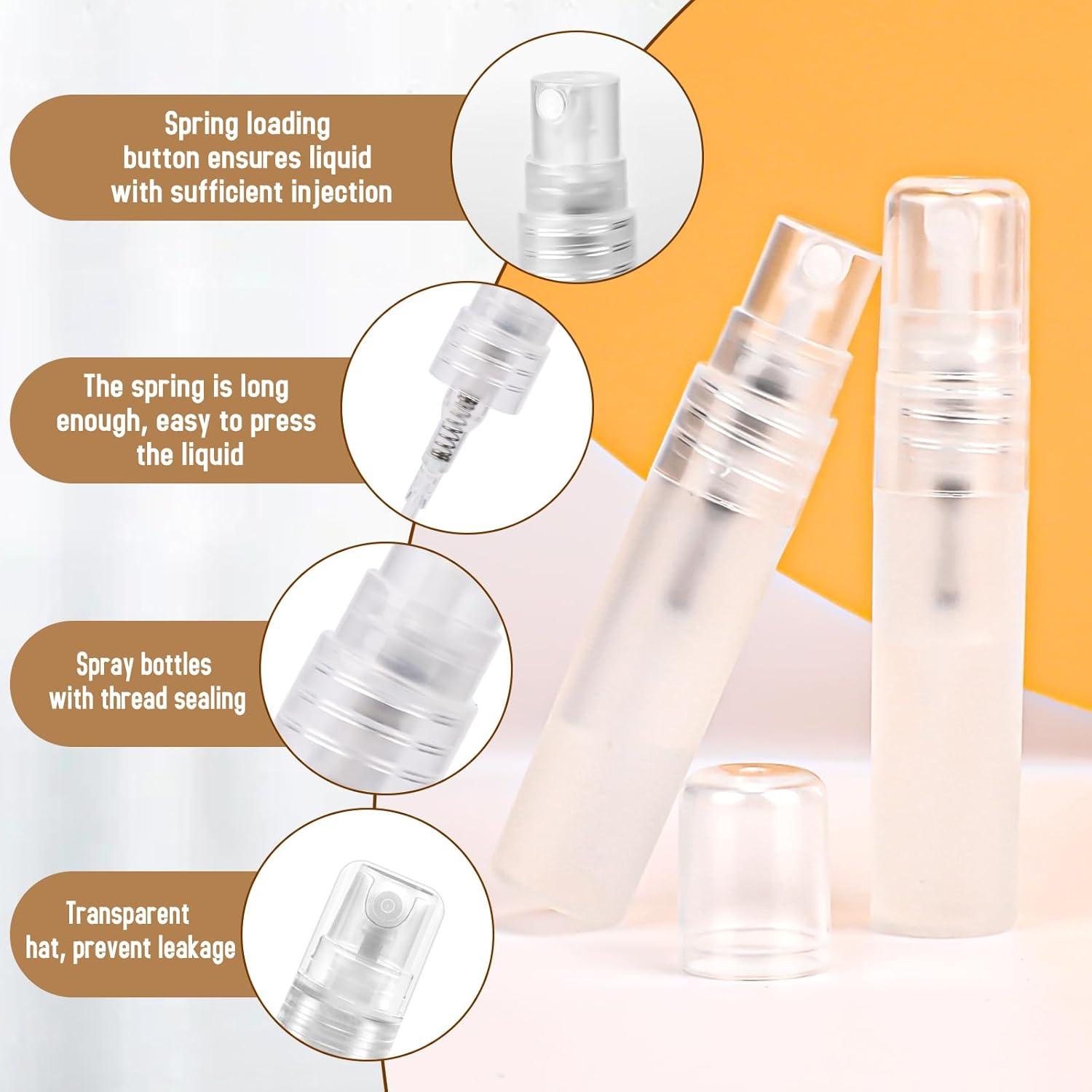 Spring loading button ensures liquid with sufficient injection

The spring is long enough, easy to press the liquid

Spray bottles with thread sealing

Transparent hat, prevent leakage