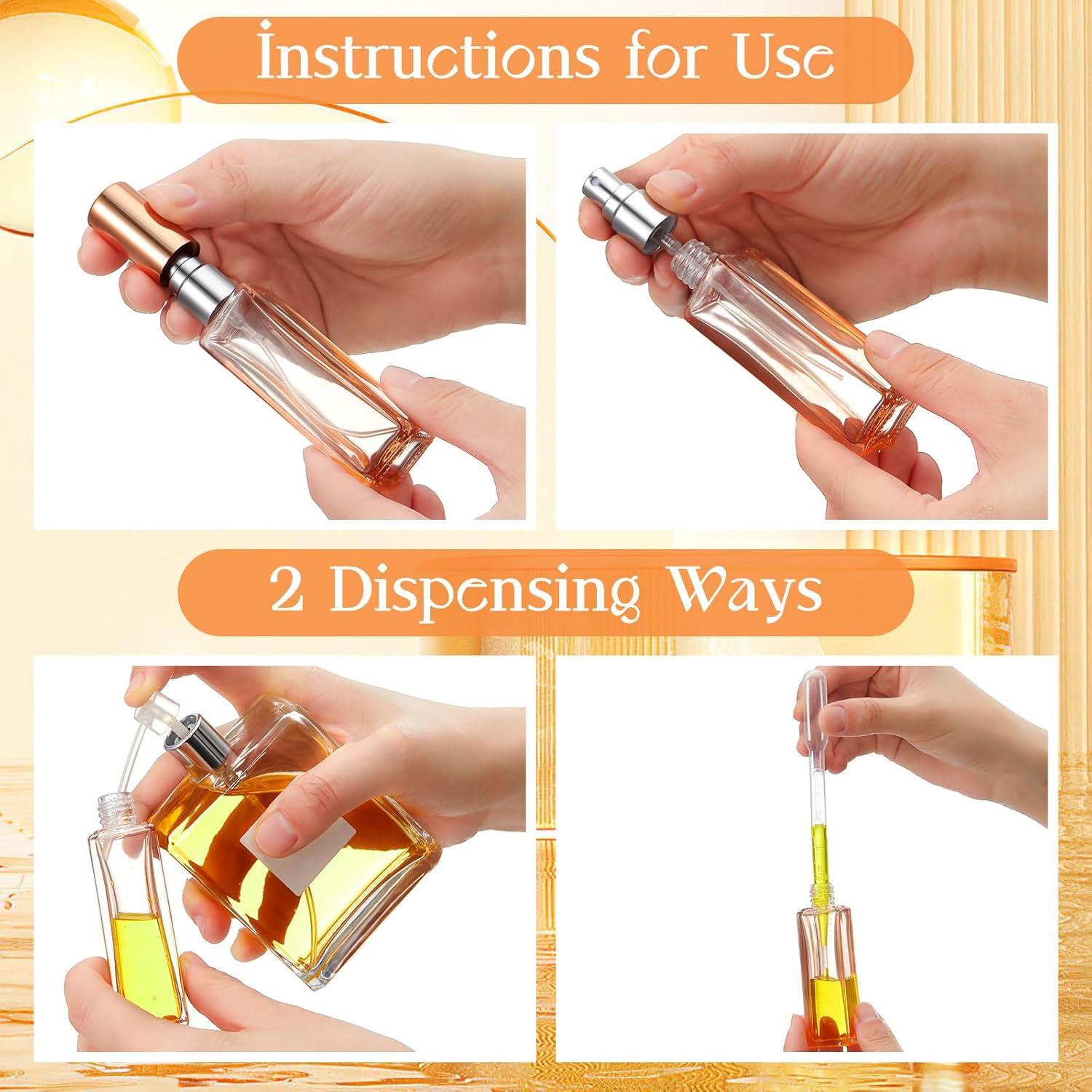 Instructions for Use

2 Dispensing Ways