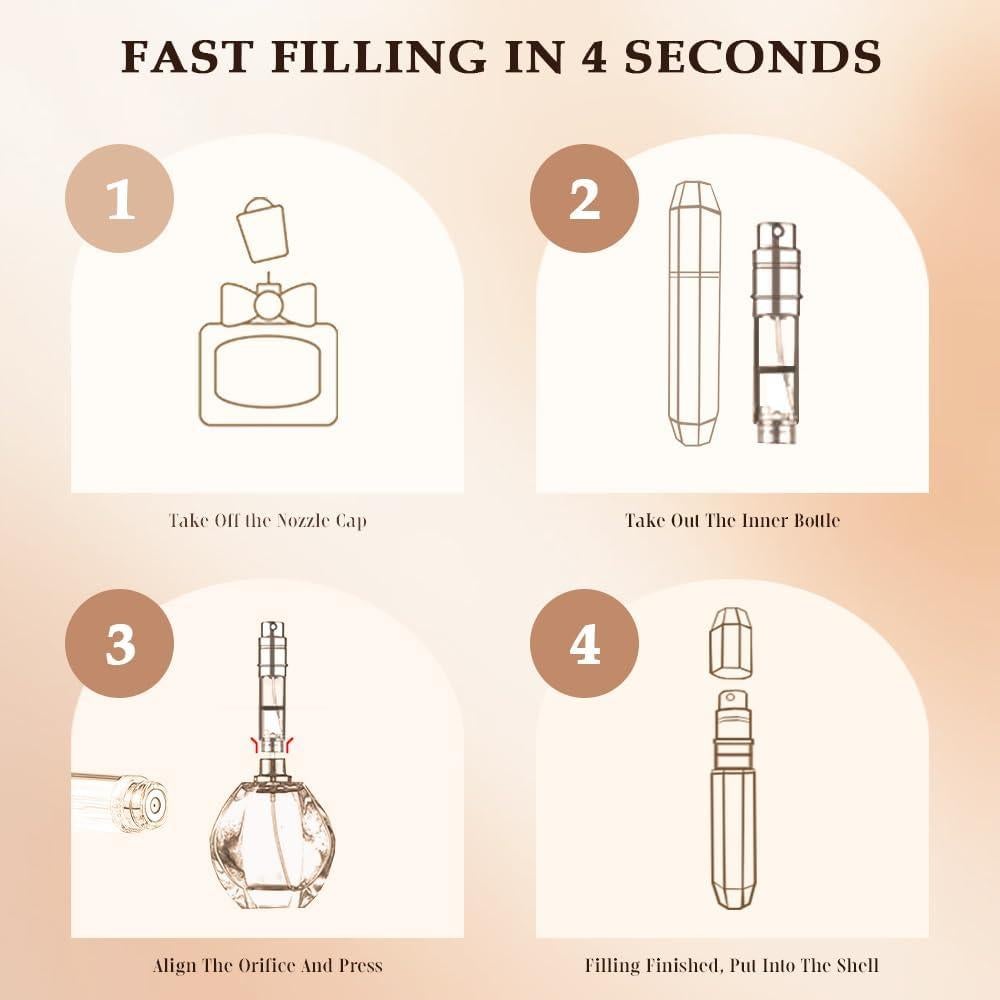 FAST FILLING IN 4 SECONDS

1

Take Off the Nozzle Cap

2

Take Out The Inner Bottle

3

Align The Orifice And Press

4

Filling Finished, Put Into The Shell