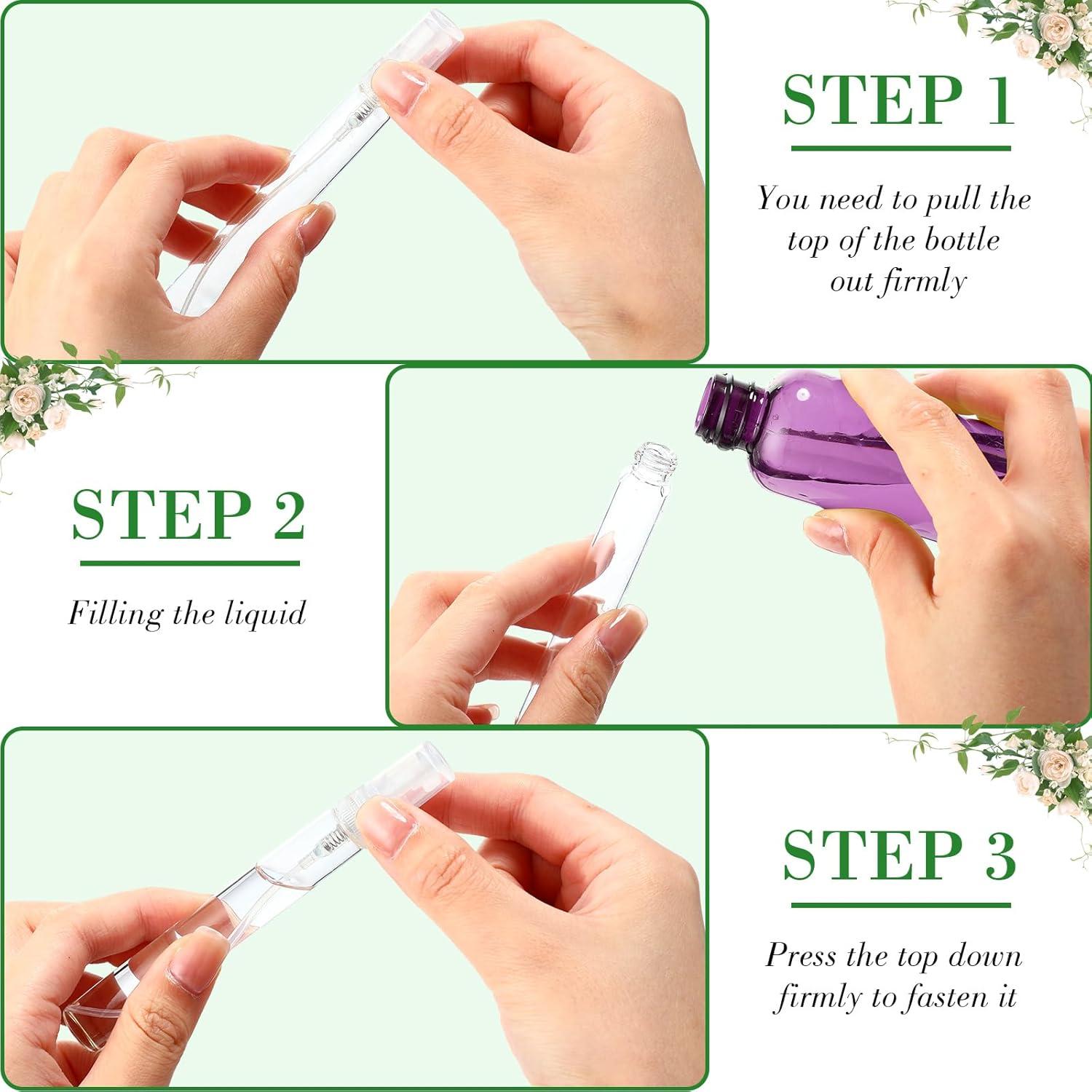 STEP 1

You need to pull the top of the bottle out firmly

STEP 2

Filling the liquid

STEP 3

Press the top down firmly to fasten it