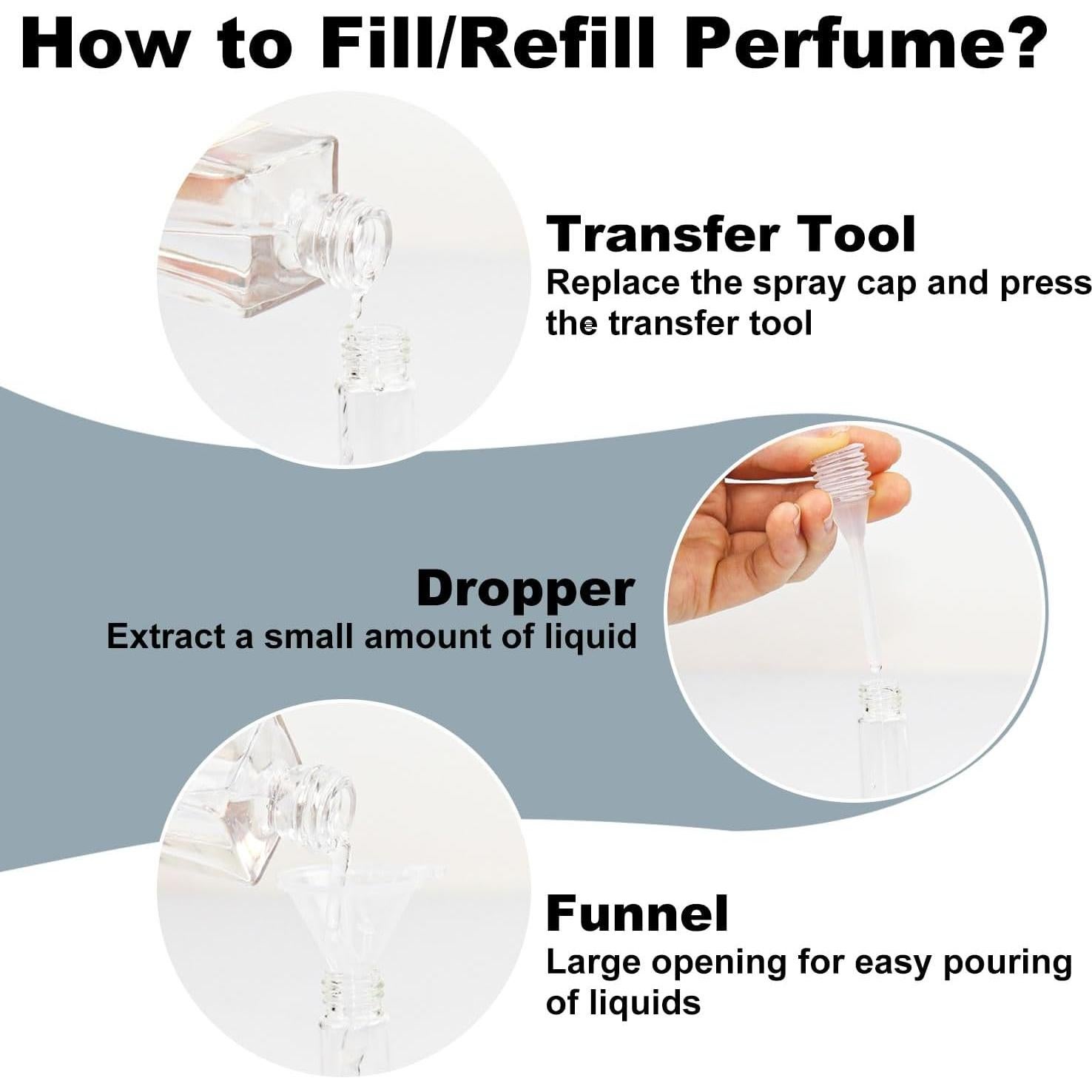 How to Fill/Refill Perfume?

Transfer Tool
Replace the spray cap and press the transfer tool

Dropper
Extract a small amount of liquid

Funnel
Large opening for easy pouring of liquids