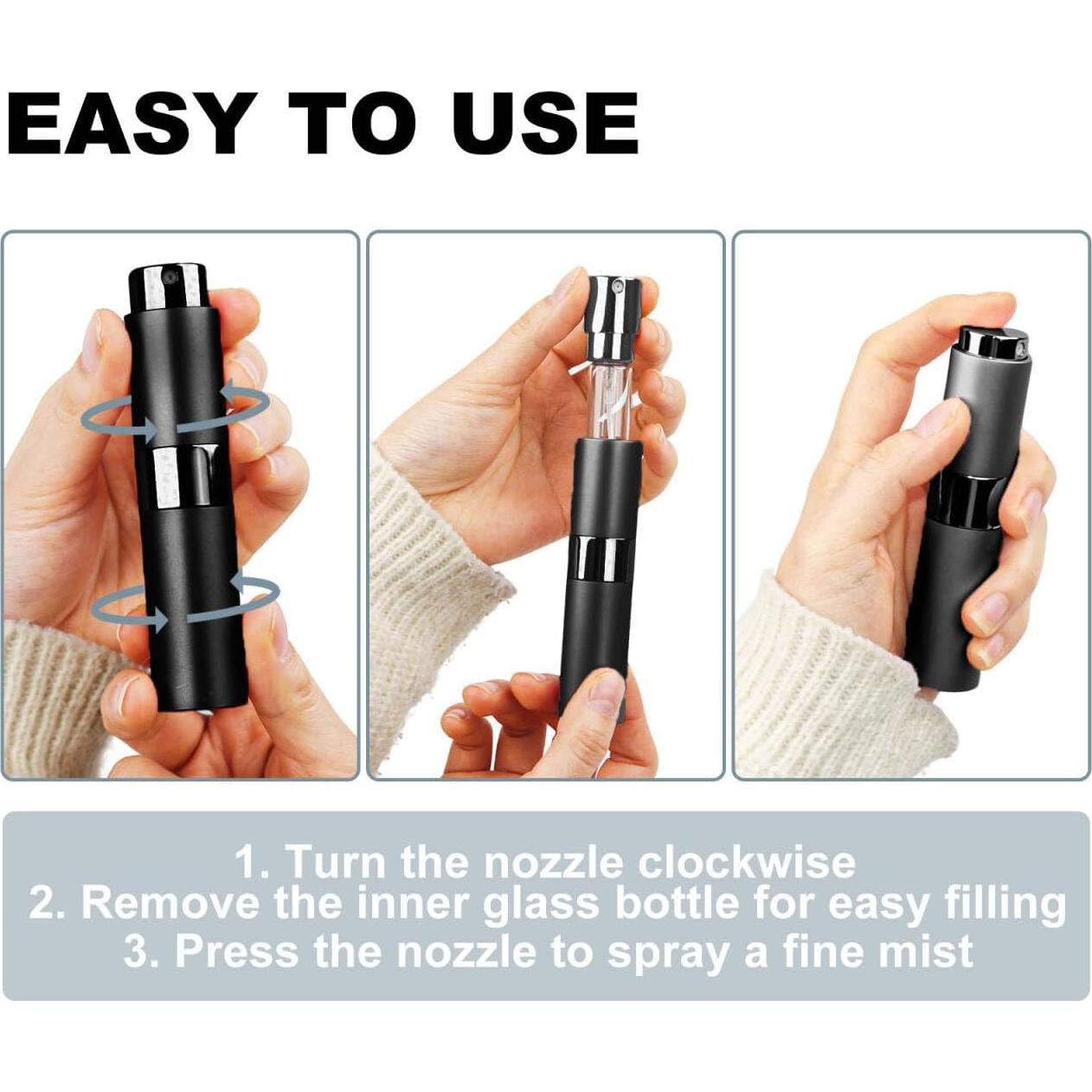 EASY TO USE

1. Turn the nozzle clockwise
2. Remove the inner glass bottle for easy filling
3. Press the nozzle to spray a fine mist