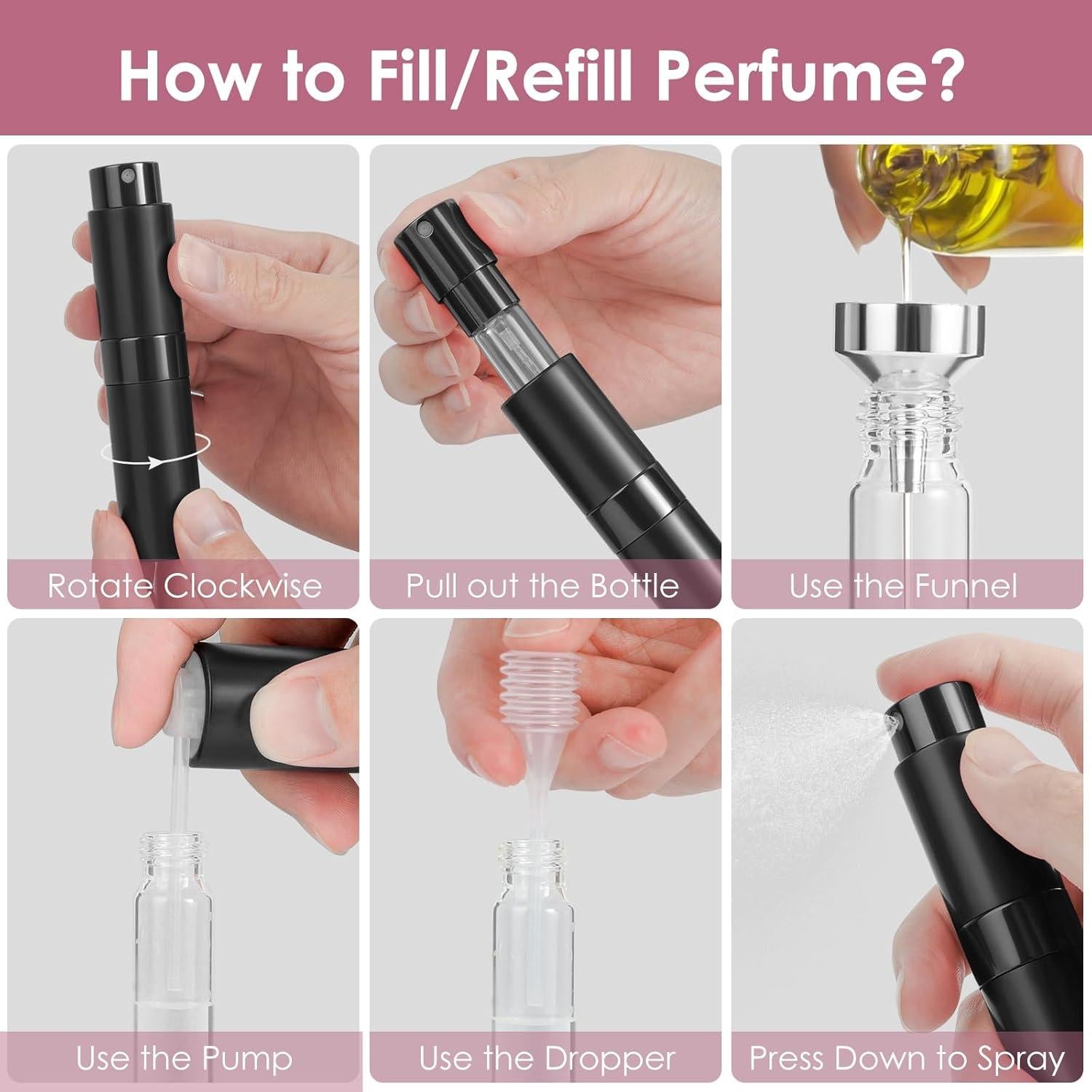 How to Fill/Refill Perfume?

Rotate Clockwise

Pull out the Bottle

Use the Funnel

Use the Pump

Use the Dropper

Press Down to Spray