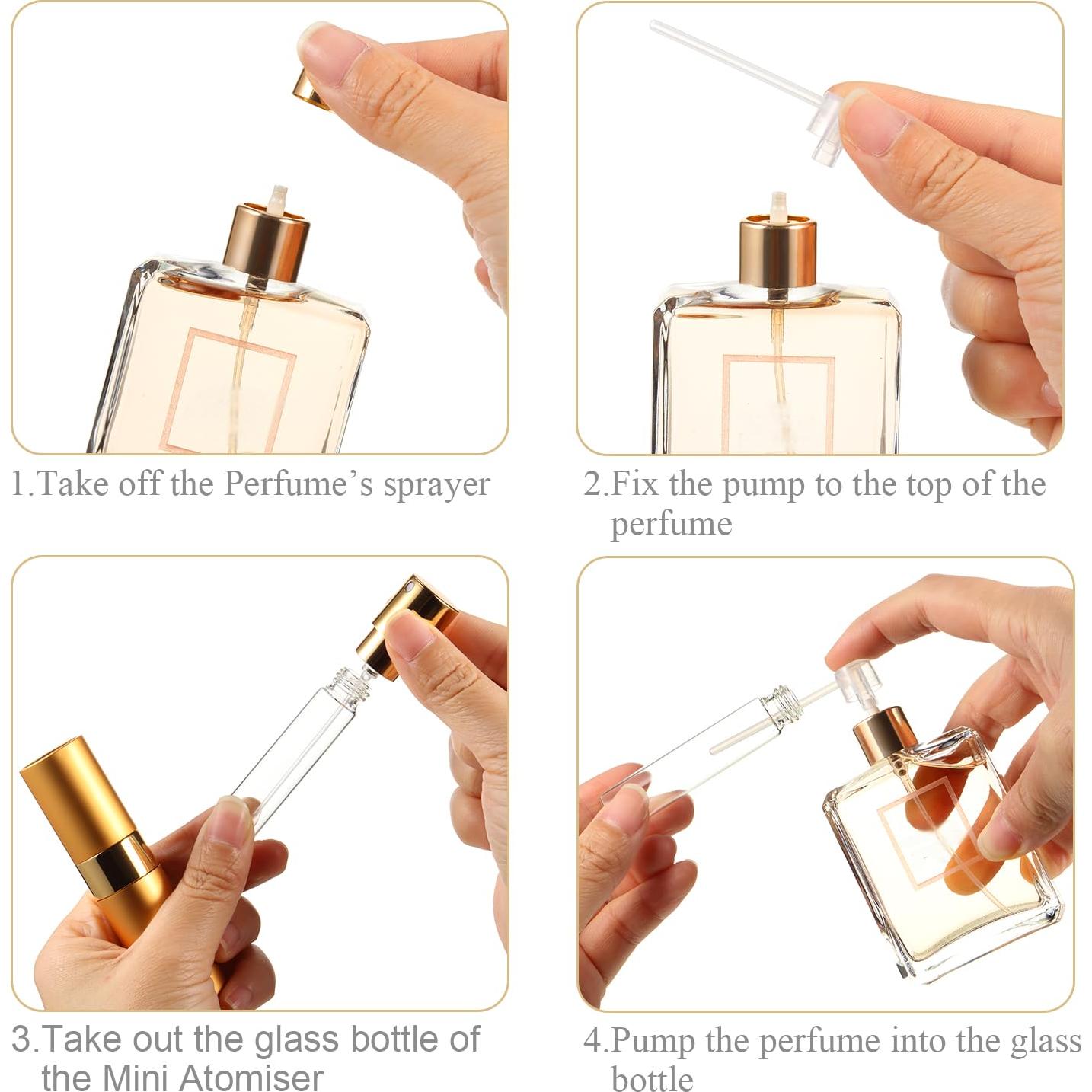 1.Take off the Perfume’s sprayer

2.Fix the pump to the top of the perfume

3.Take out the glass bottle of the Mini Atomiser

4.Pump the perfume into the glass bottle