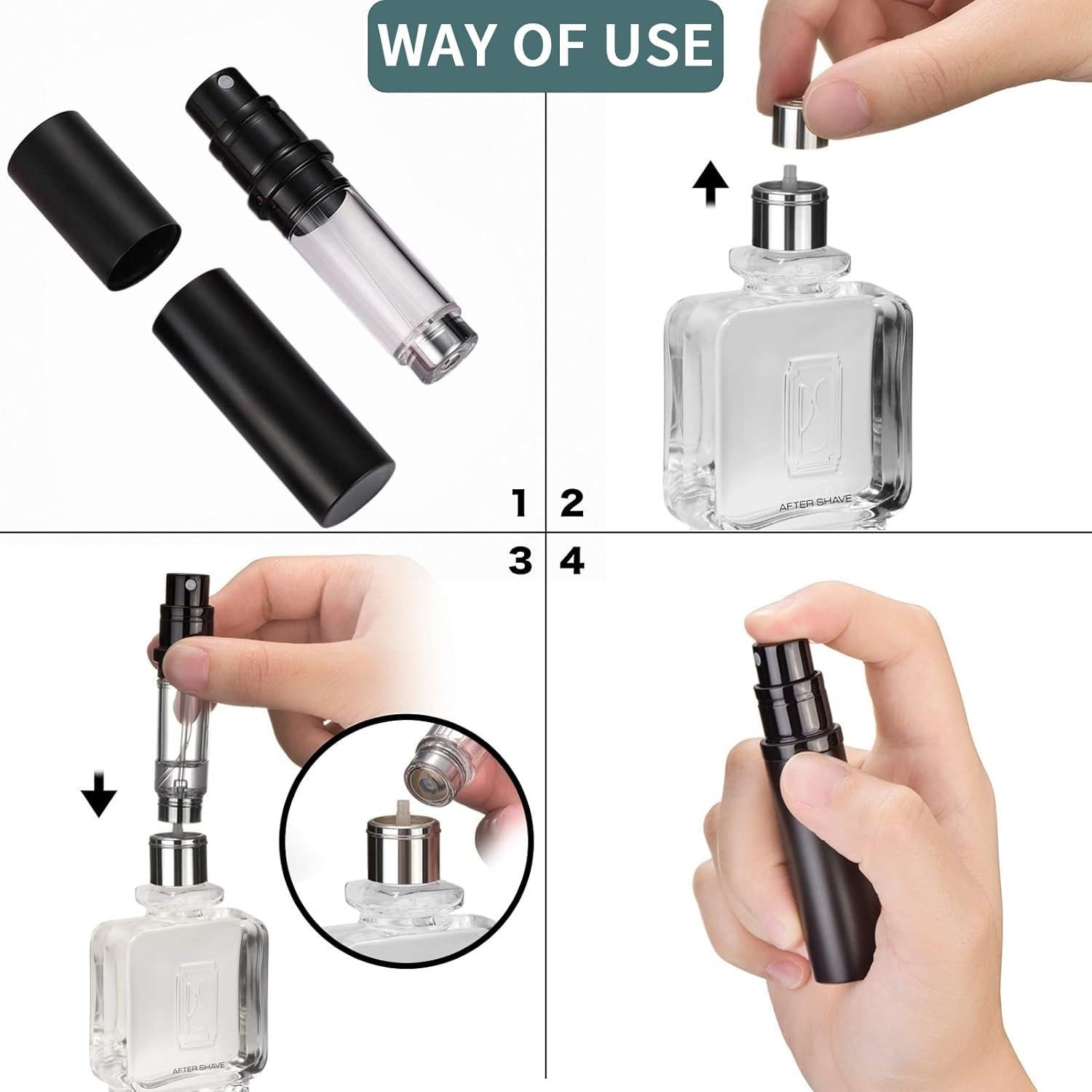 WAY OF USE

1

2

AFTER SHAVE

3

4

AFTER SHAVE