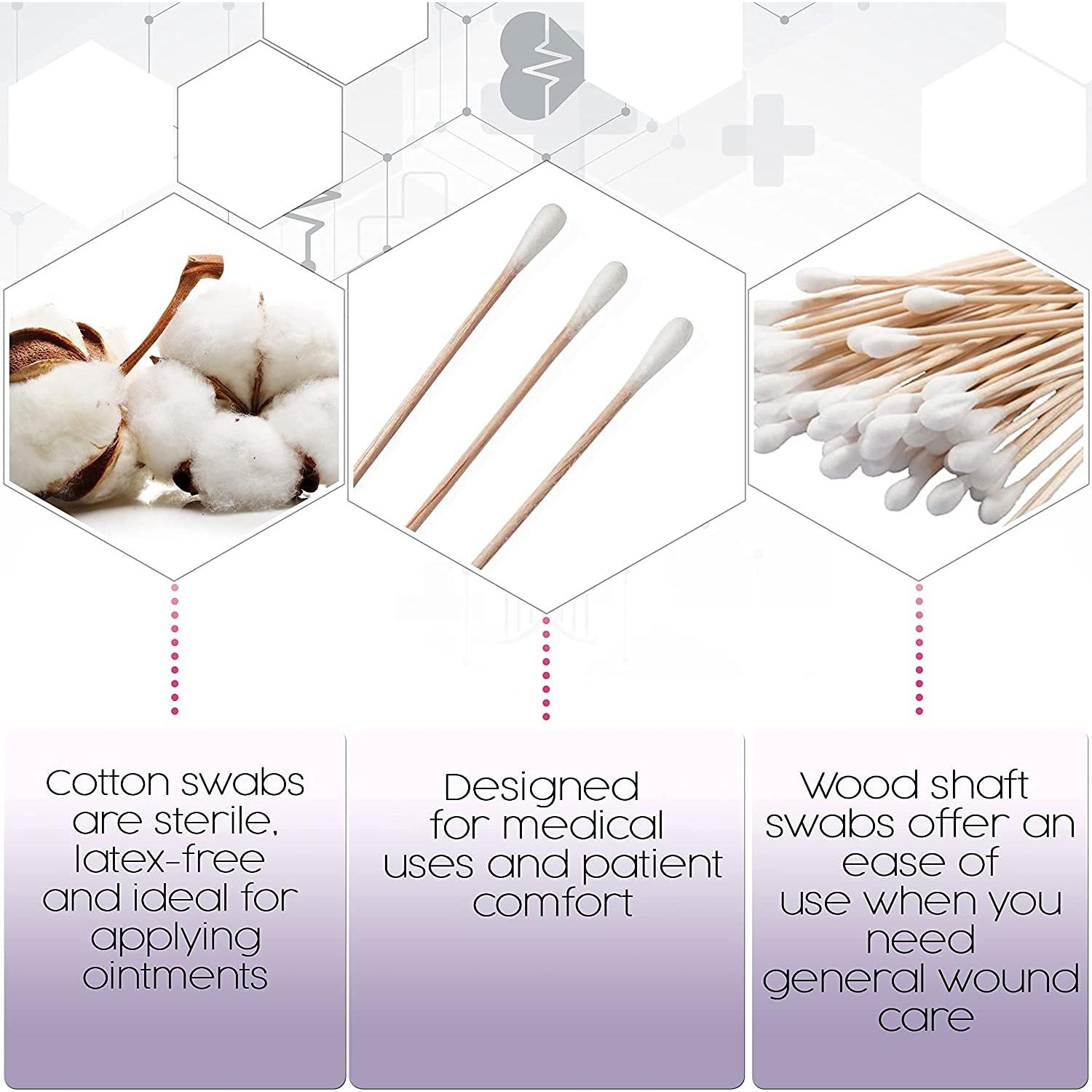 Cotton swabs are sterile, latex-free and ideal for applying ointments

Designed for medical uses and patient comfort

Wood shaft swabs offer an ease of use when you need general wound care