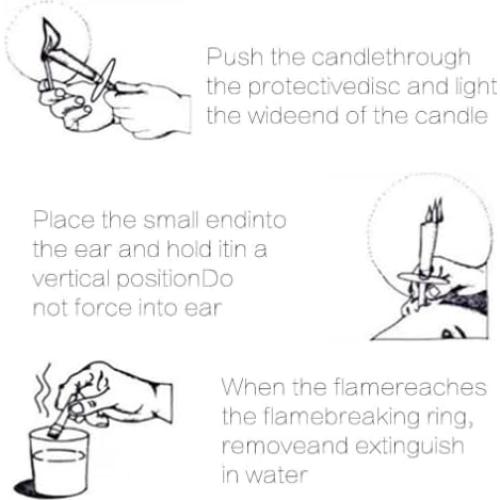 Push the candlethrough the protectivedisc and light the wideend of the candle

Place the small endinto the ear and hold itin a vertical positionDo not force into ear

When the flamereaches the flamebreaking ring, removeand extinguish in water