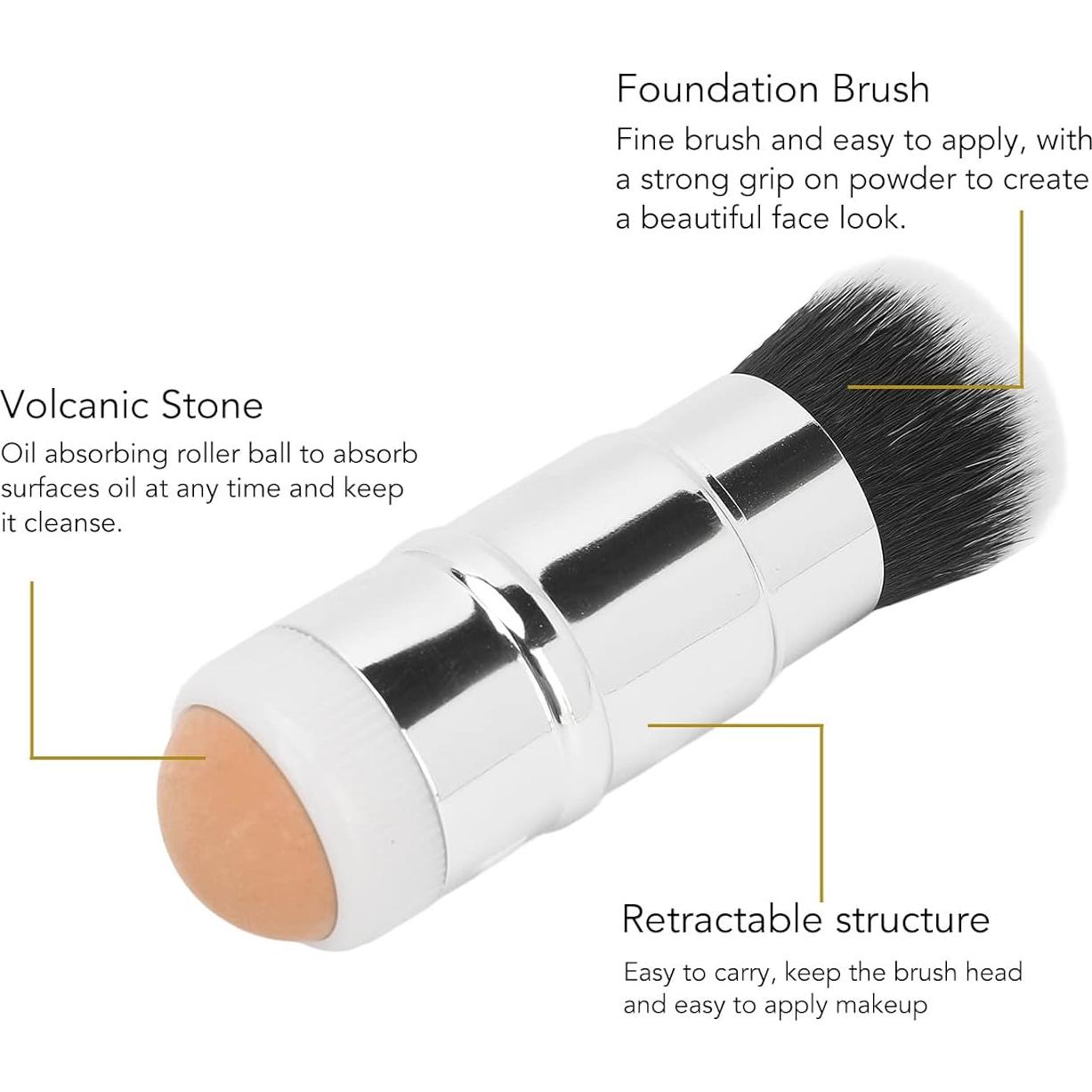 Foundation Brush
Fine brush and easy to apply, with a strong grip on powder to create a beautiful face look.

Volcanic Stone
Oil absorbing roller ball to absorb surfaces oil at any time and keep it cleanse.

Retractable structure
Easy to carry, keep the brush head and easy to apply makeup