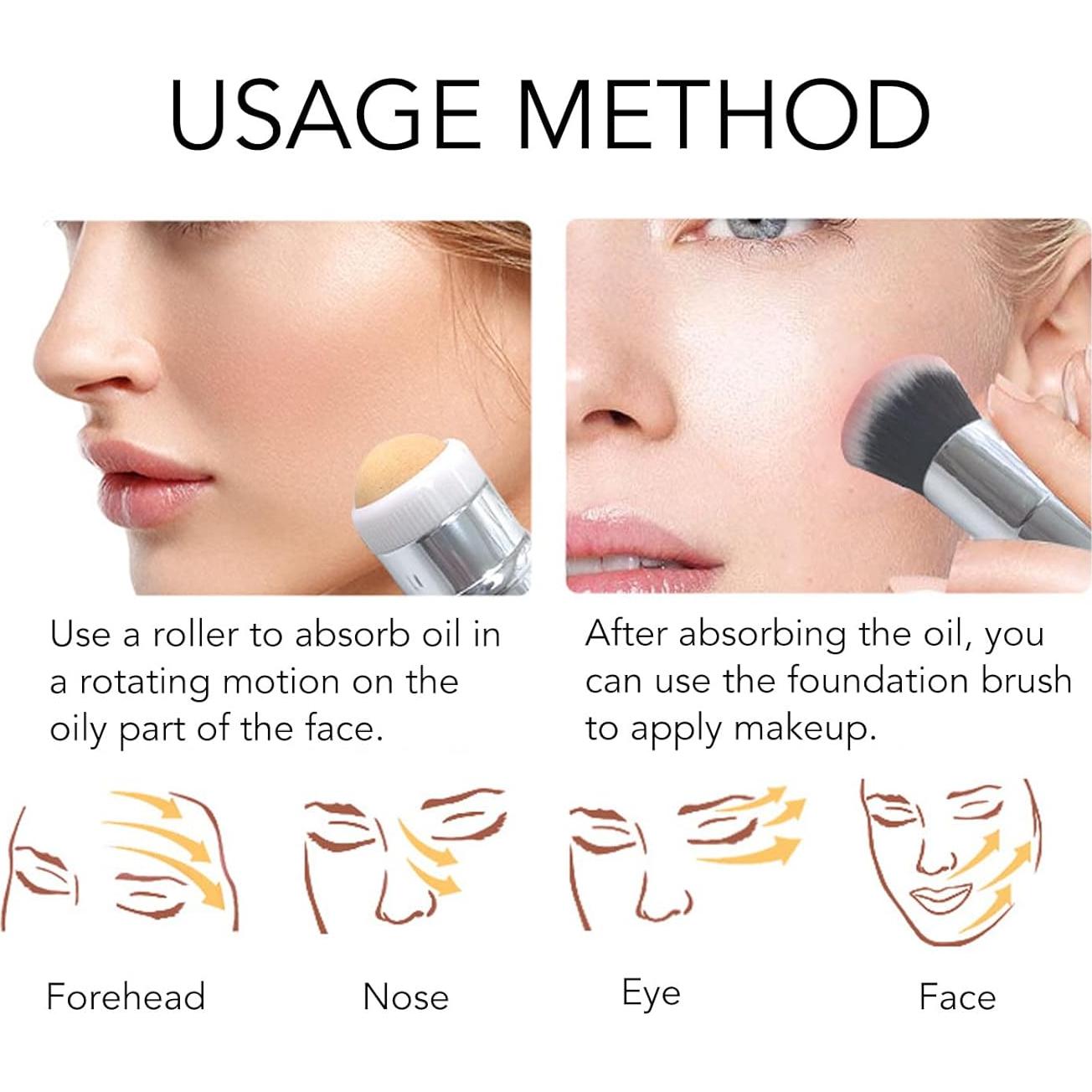 USAGE METHOD

Use a roller to absorb oil in a rotating motion on the oily part of the face.

After absorbing the oil, you can use the foundation brush to apply makeup.

Forehead

Nose

Eye

Face