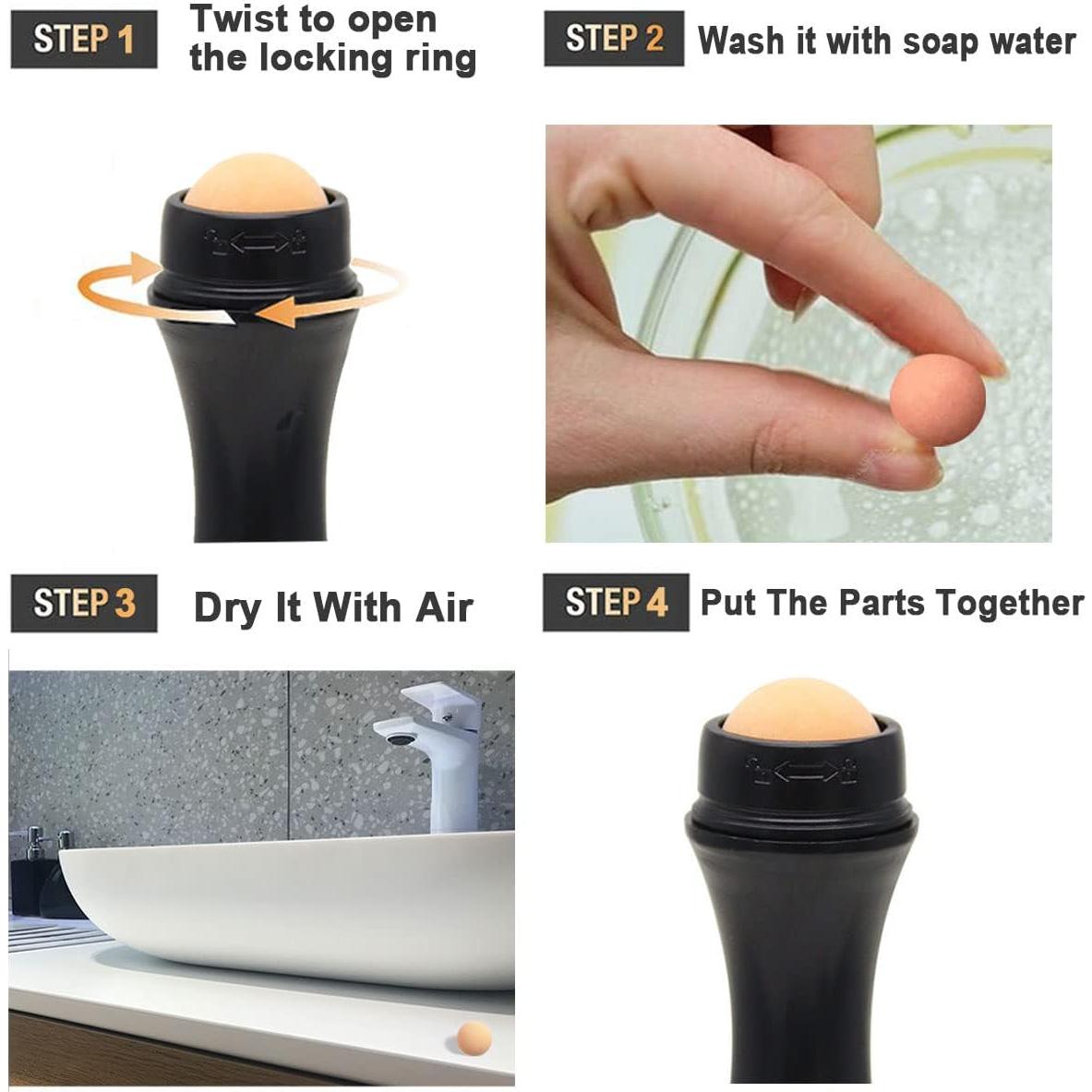 STEP 1 Twist to open the locking ring

STEP 2 Wash it with soap water

STEP 3 Dry It With Air

STEP 4 Put The Parts Together