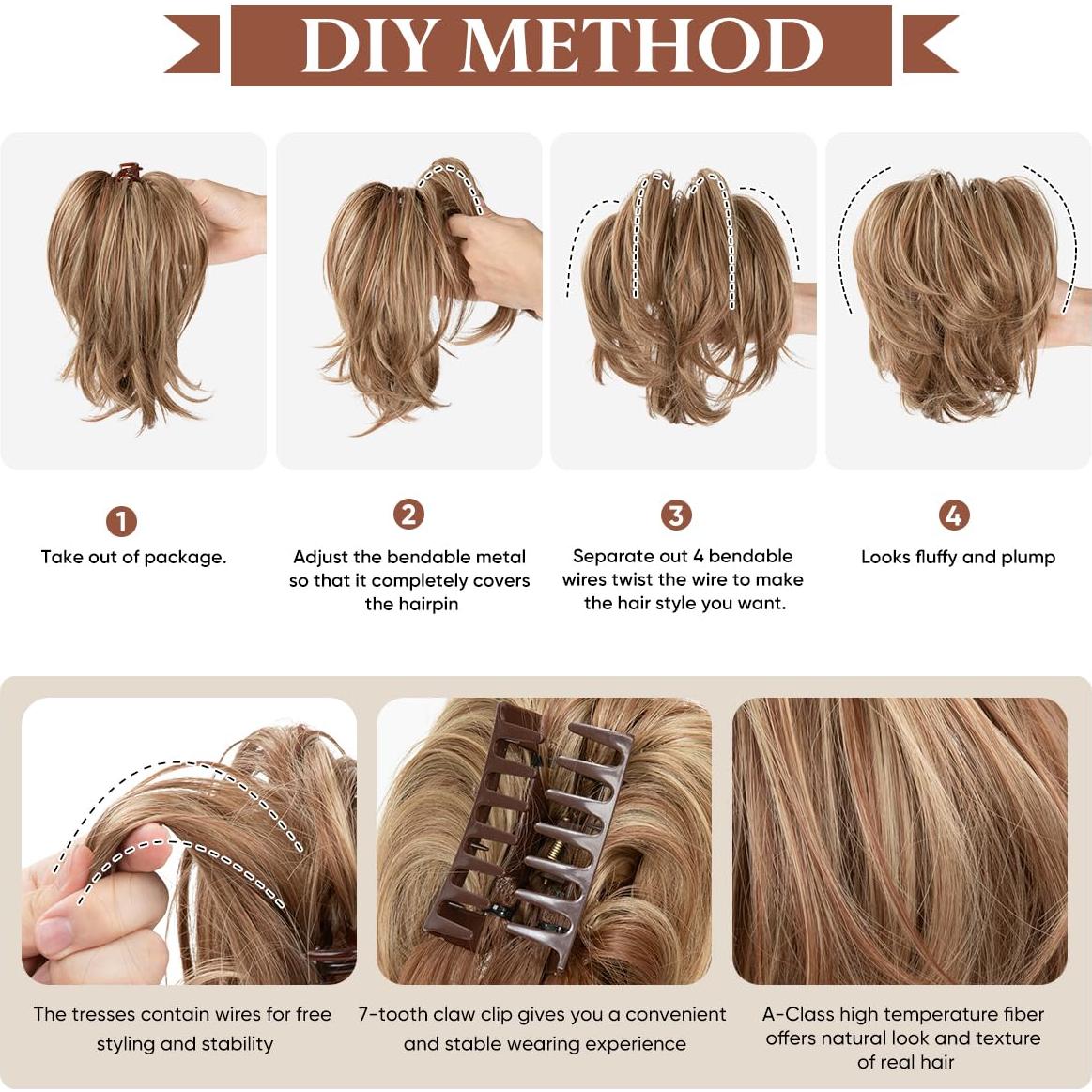 DIY METHOD

1
Take out of package.

2
Adjust the bendable metal so that it completely covers the hairpin

3
Separate out 4 bendable wires twist the wire to make the hair style you want.

4
Looks fluffy and plump

The tresses contain wires for free styling and stability

7-tooth claw clip gives you a convenient and stable wearing experience

A-Class high temperature fiber offers natural look and texture of real hair