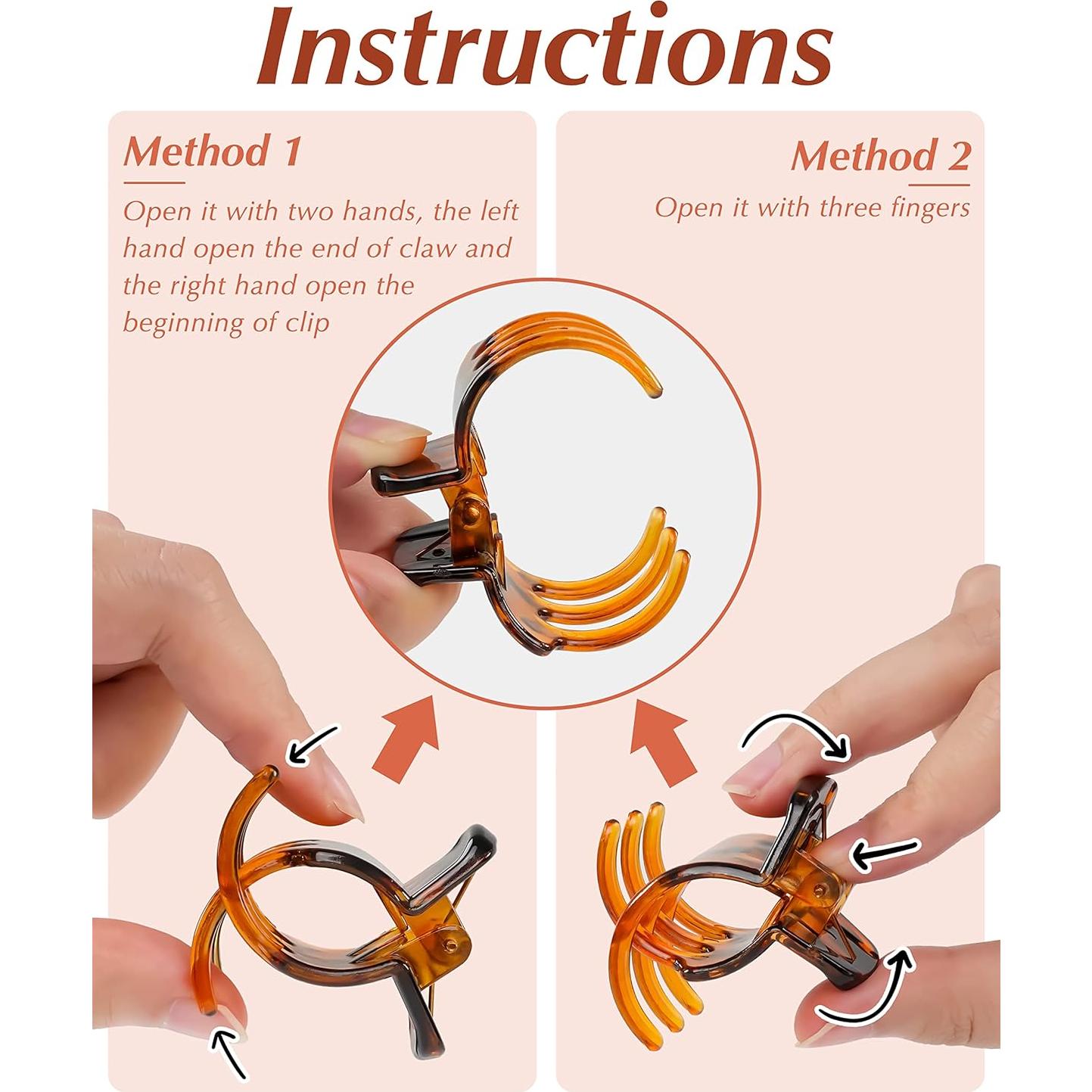 Instructions

Method 1

Open it with two hands, the left hand open the end of claw and the right hand open the beginning of clip

Method 2

Open it with three fingers