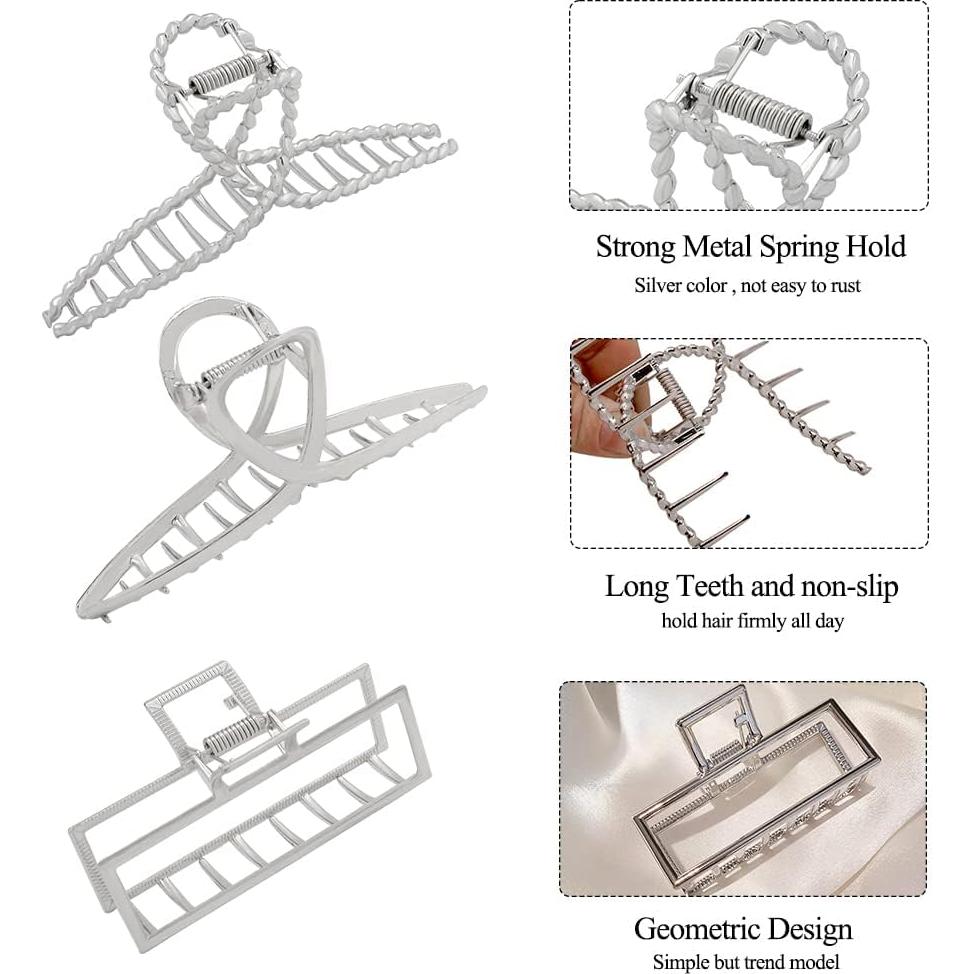 Strong Metal Spring Hold
Silver color , not easy to rust

Long Teeth and non-slip
hold hair firmly all day

Geometric Design
Simple but trend model