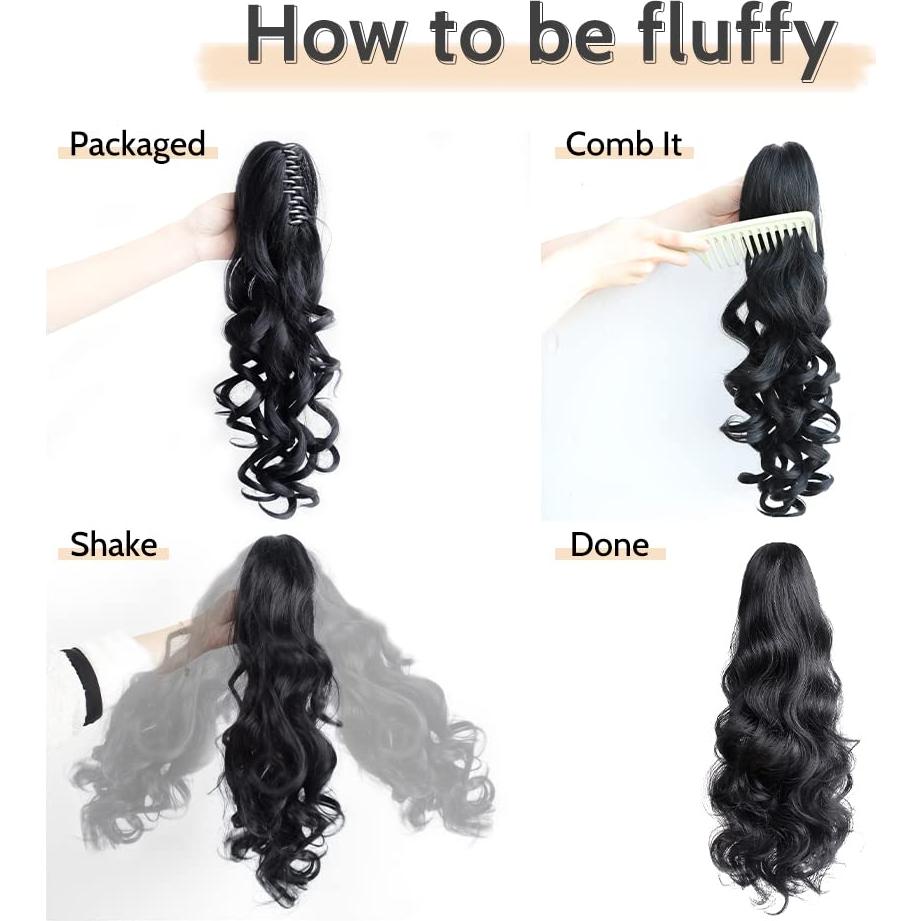 How to be fluffy

Packaged

Comb It

Shake

Done