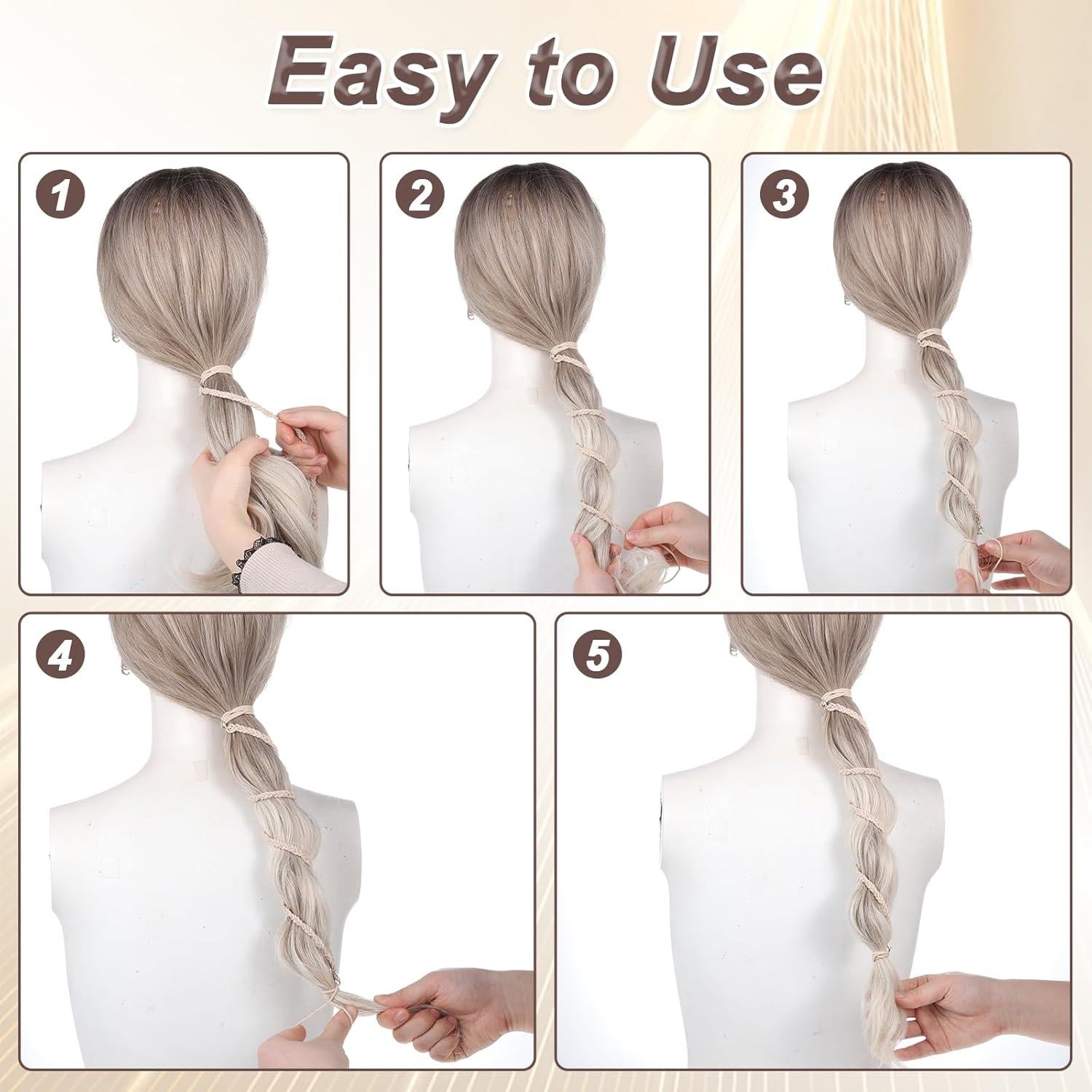 Easy to Use

1

2

3

4

5