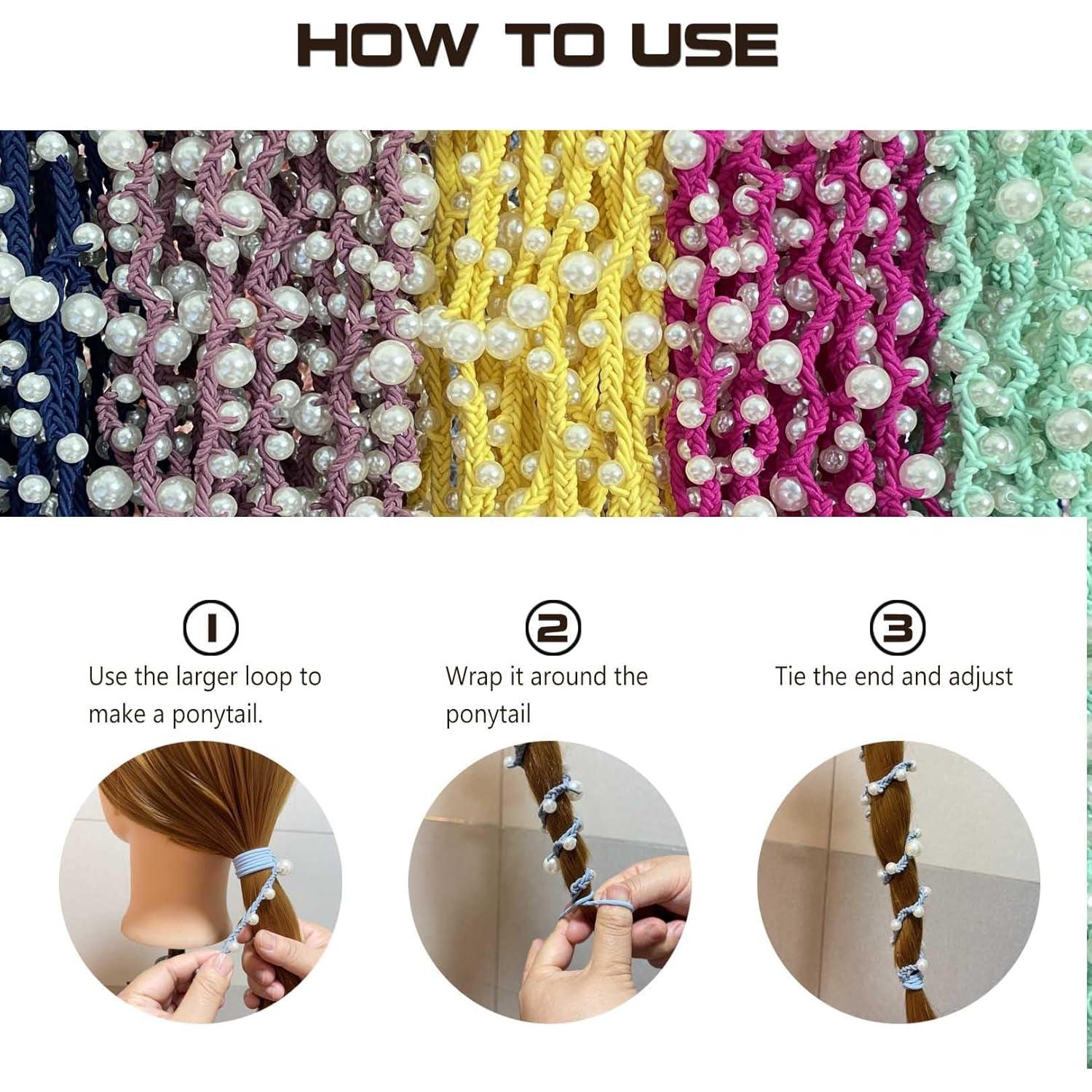 HOW TO USE

①
Use the larger loop to make a ponytail.

②
Wrap it around the ponytail

③
Tie the end and adjust