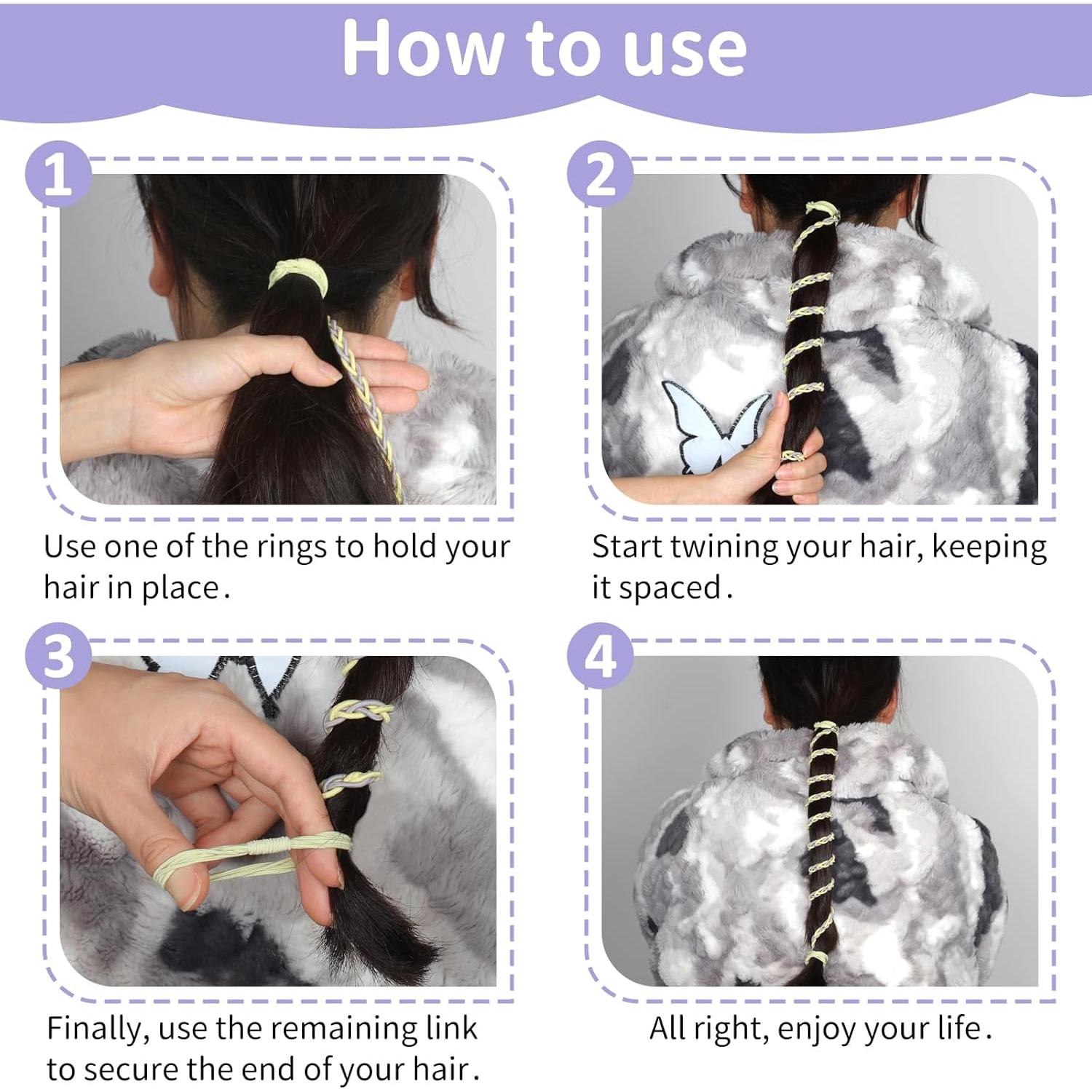 How to use

1

Use one of the rings to hold your hair in place.

2

Start twining your hair, keeping it spaced.

3

Finally, use the remaining link to secure the end of your hair.

4

All right, enjoy your life.