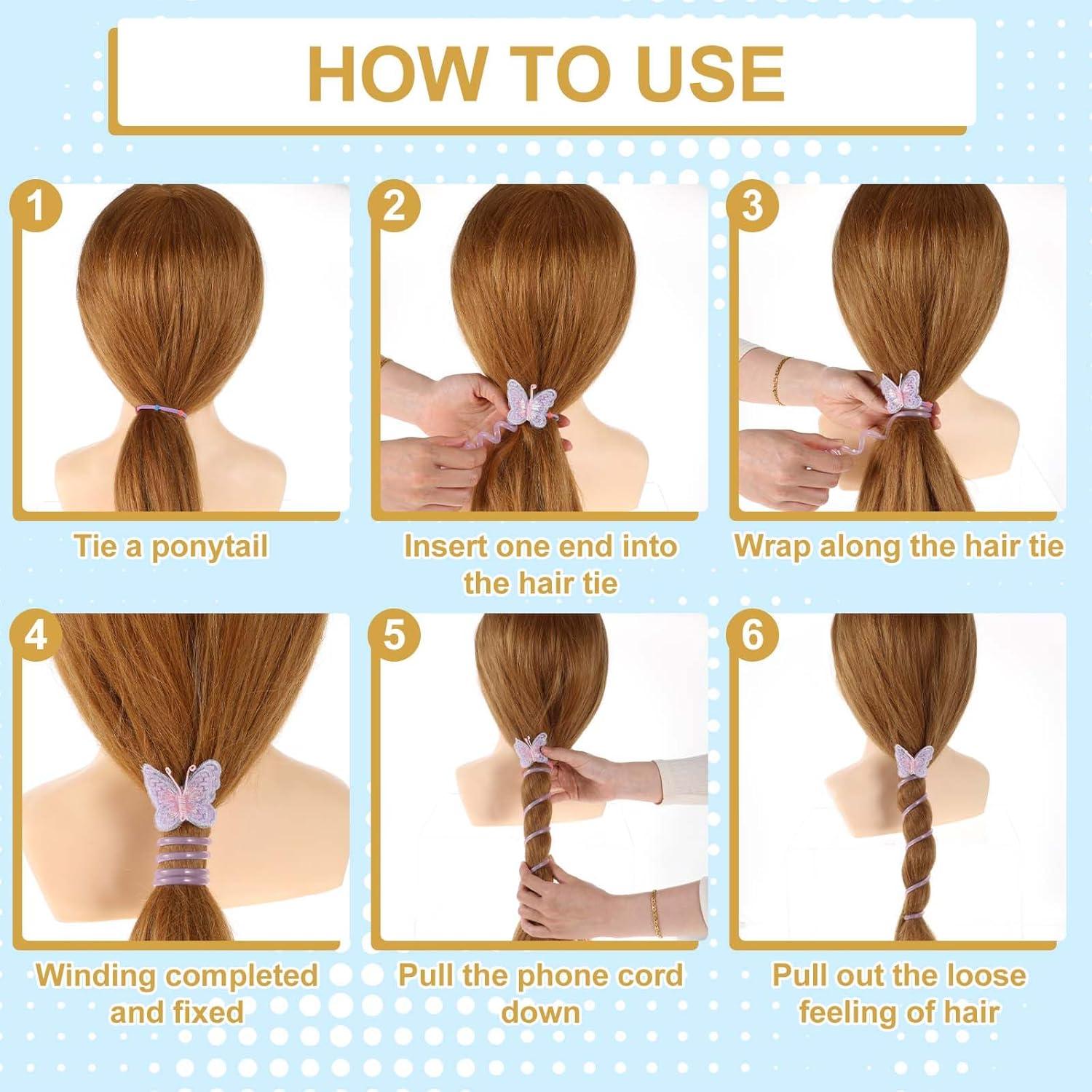 HOW TO USE

1

Tie a ponytail

2

Insert one end into the hair tie

3

Wrap along the hair tie

4

Winding completed and fixed

5

Pull the phone cord down

6

Pull out the loose feeling of hair